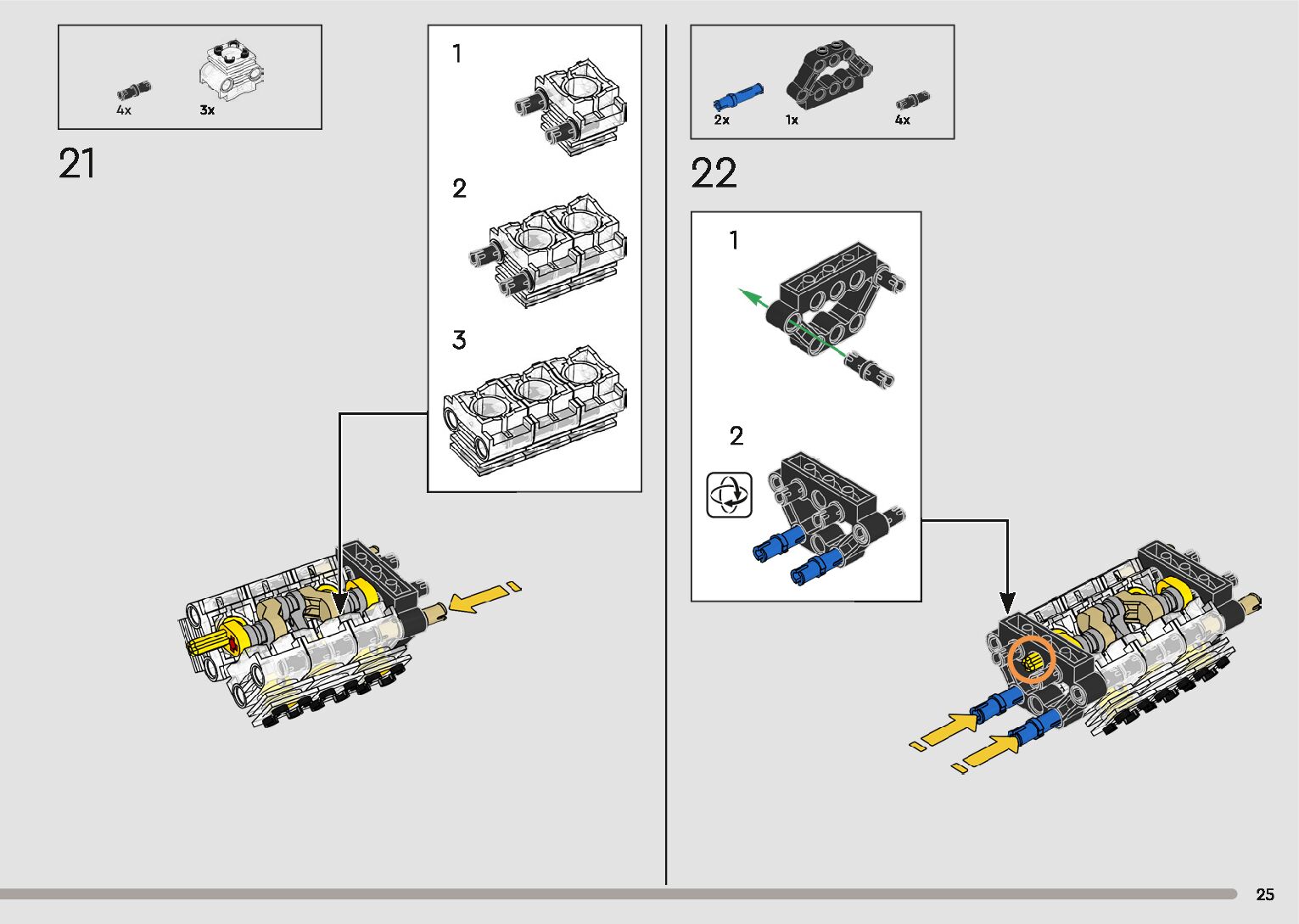 4x 3x

21

1

2

3

2x 1x 4x

22

1

2

25