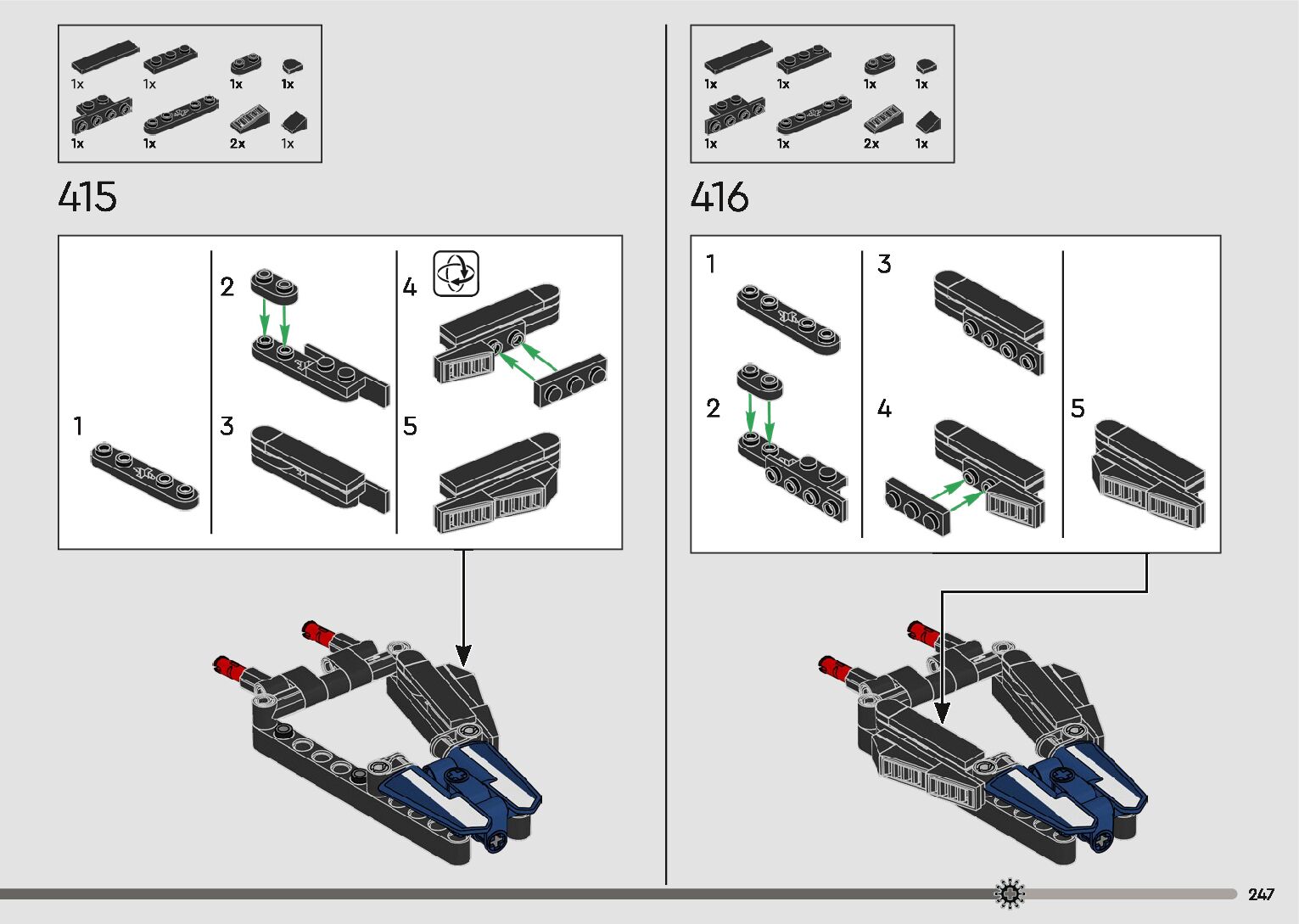 1x 1x 1x 1x
1x 1x 2x 1x

415

1
2
3
4
5

1x 1x 1x 1x
1x 1x 2x 1x

416

1
2
3
4
5

247