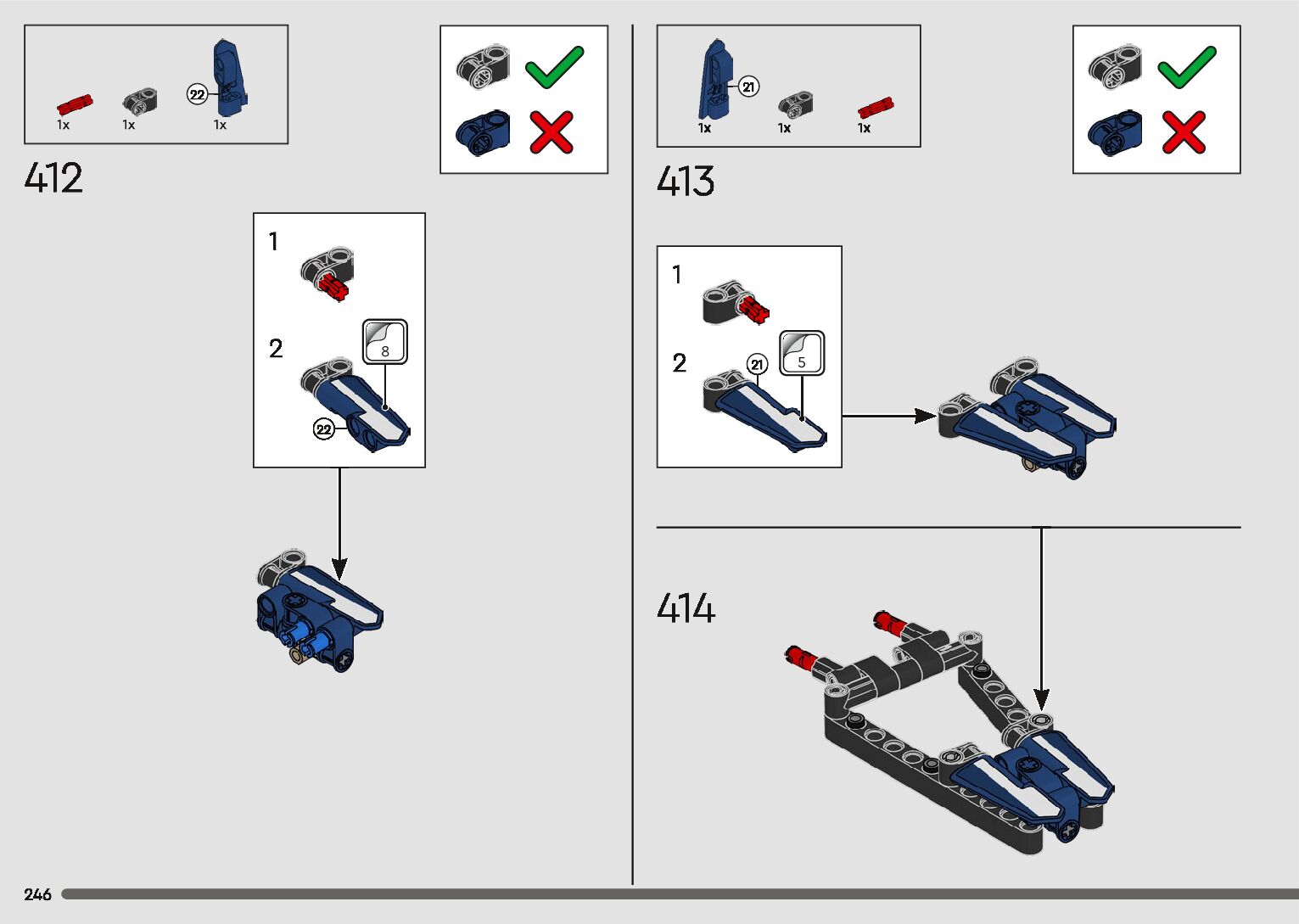 1x
1x
22
1x

412

1
2
8
22

21
1x
1x
1x

413

1
2
21
5

414

246