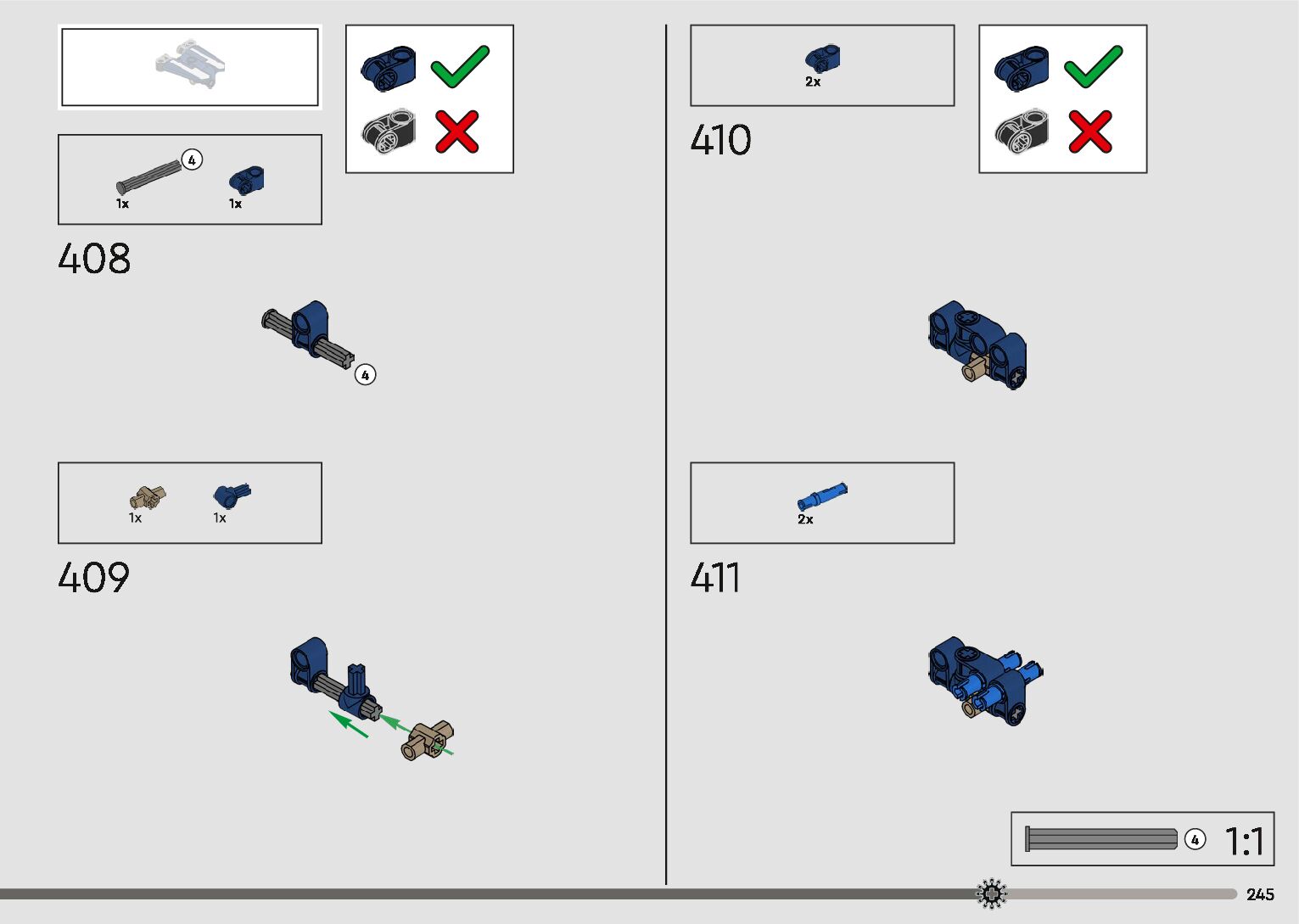 4
1x
1x

408

4

1x
1x

409

2x

410

2x

411

4
1:1

245