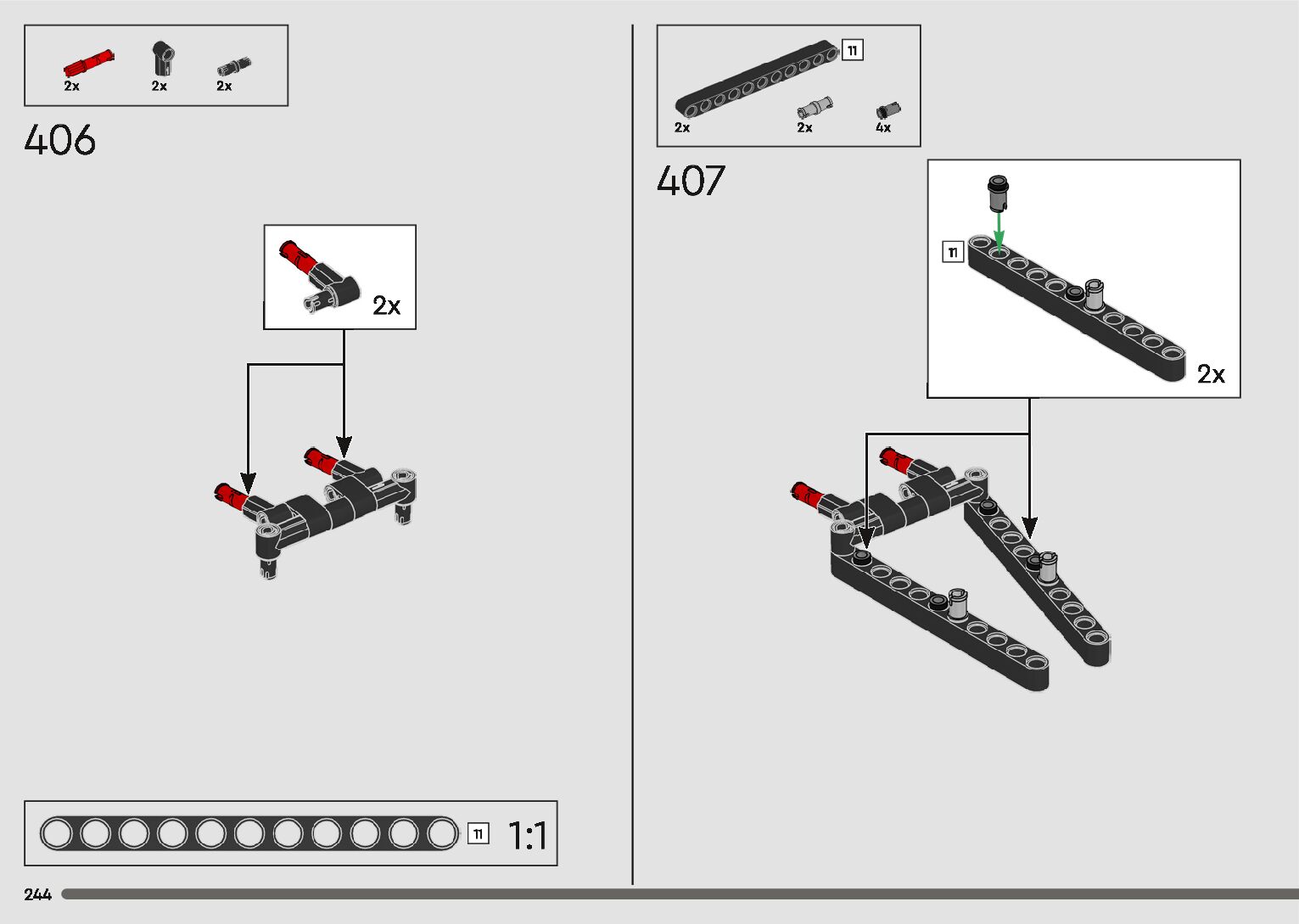 2x 2x 2x

406

2x

11 1:1

244

11

2x 2x 4x

407

11

2x