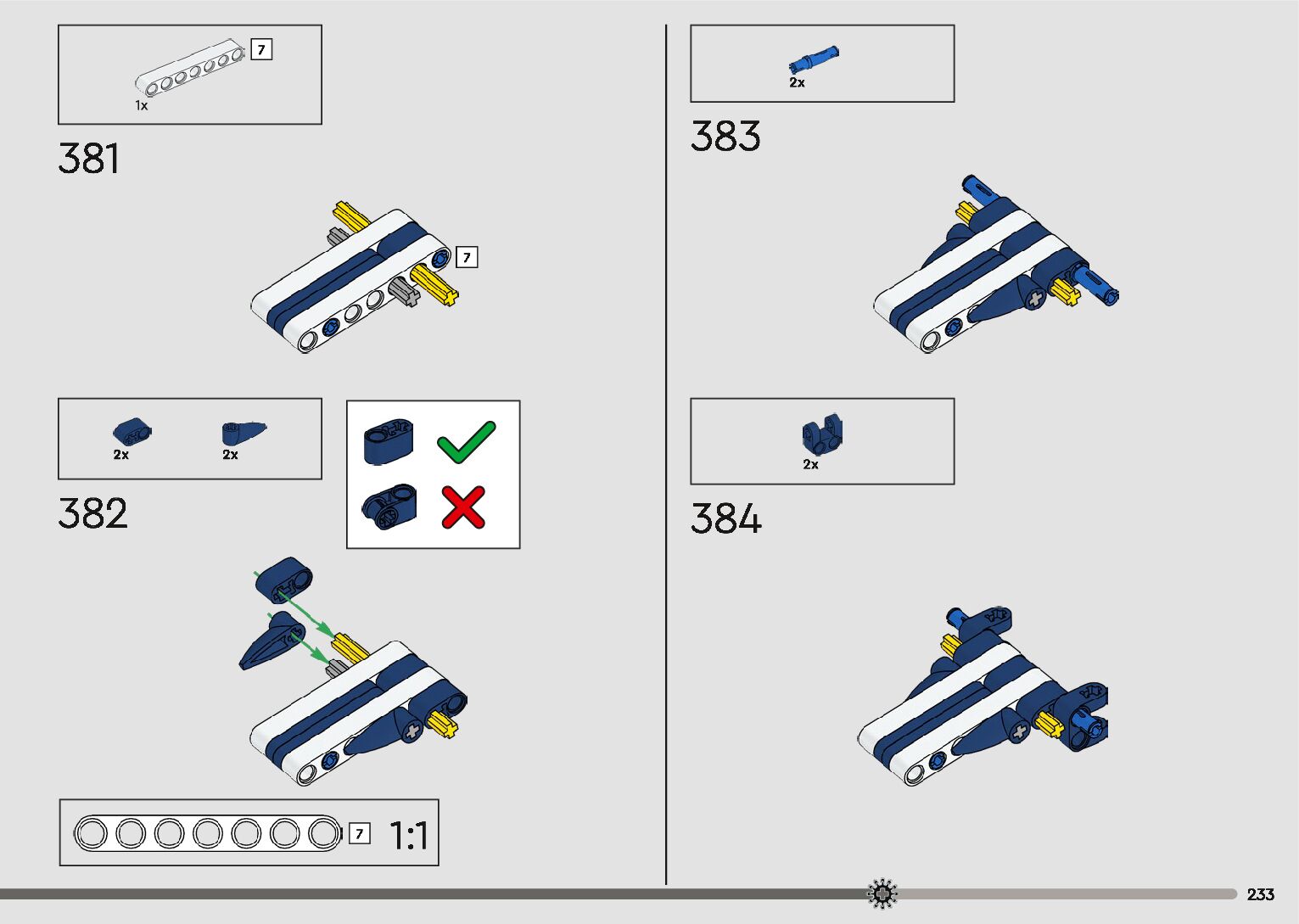 7
1x
381
7
2x
2x
382
7
1:1
2x
383
2x
384
233