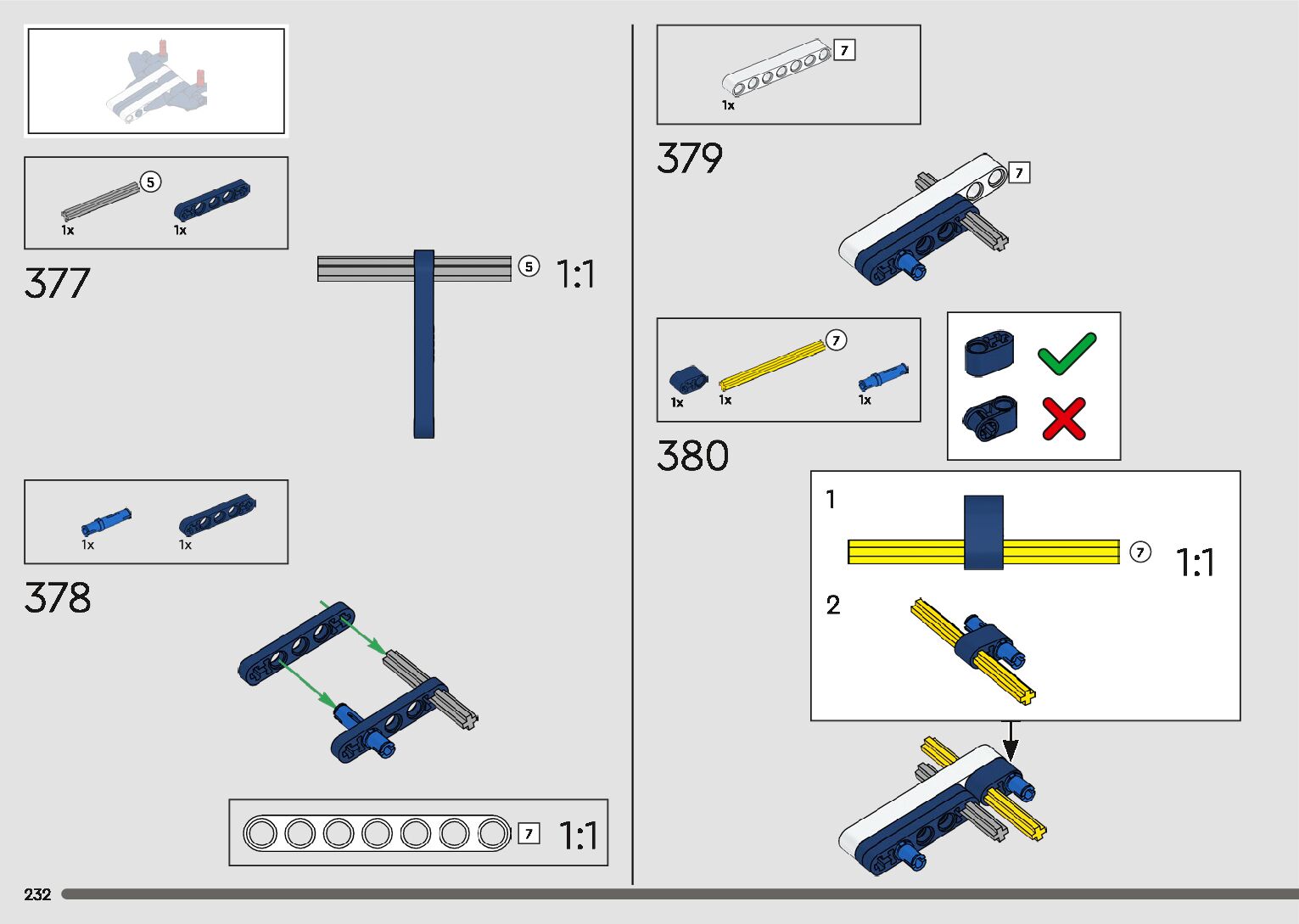 5
1x
1x
377
5
1:1

1x
1x
378

7
1:1

7
1x
379
7

7
1x
1x
1x
380

1
7
1:1
2

232