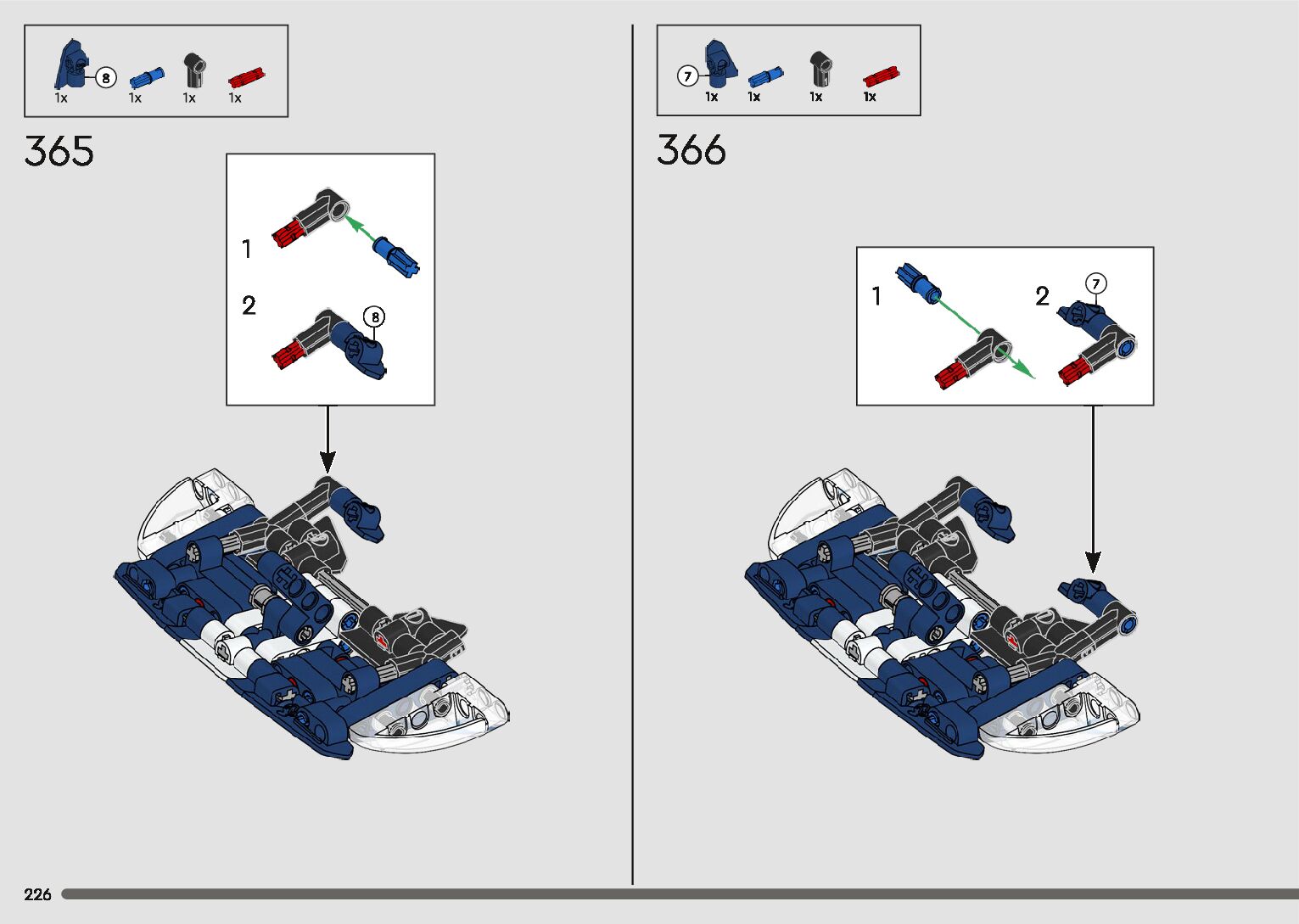 8
1x 1x 1x 1x

365

1

2

8

7
1x 1x 1x 1x

366

1

2

7

226