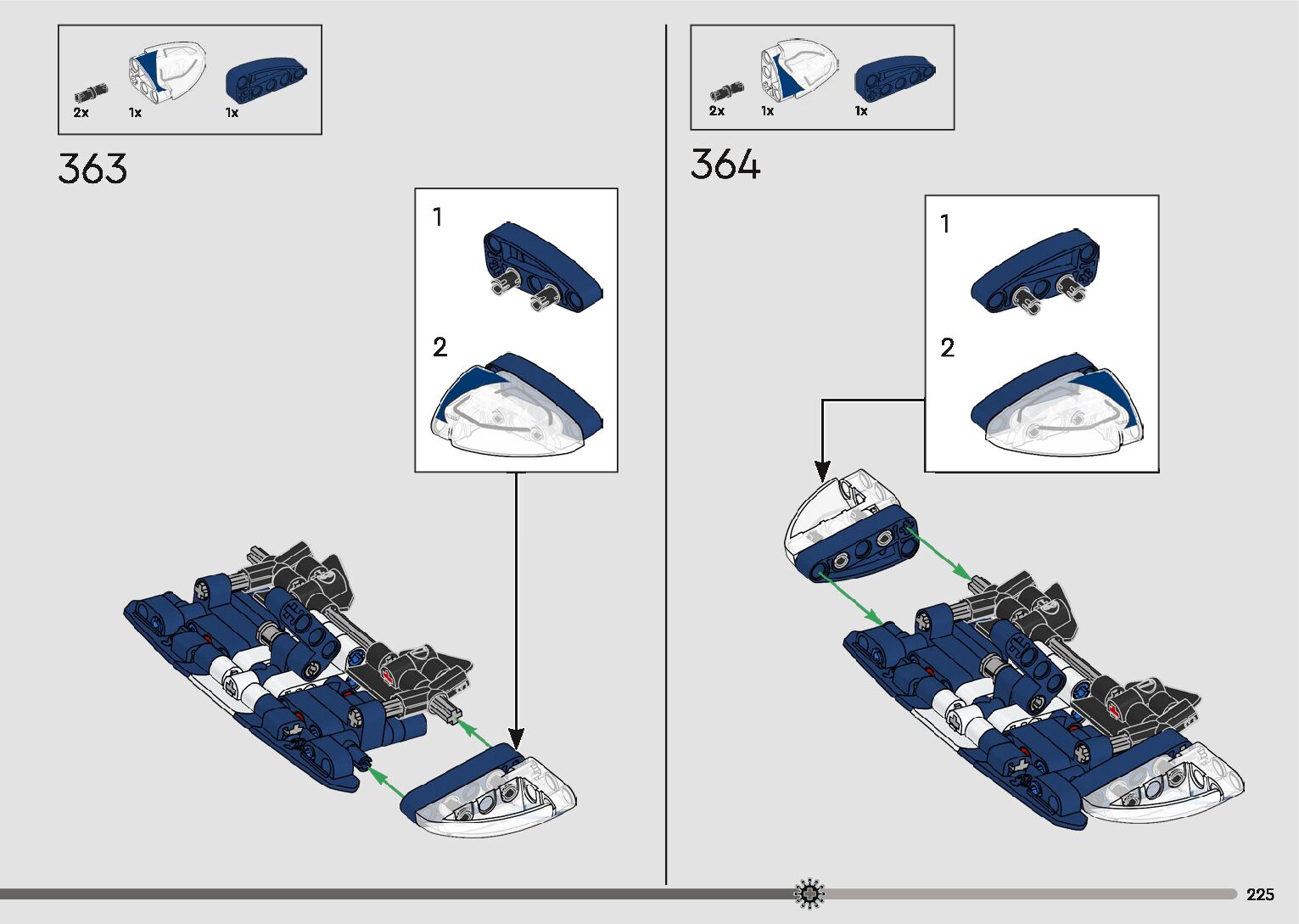 2x 1x 1x

363

1

2

2x 1x 1x

364

1

2

225