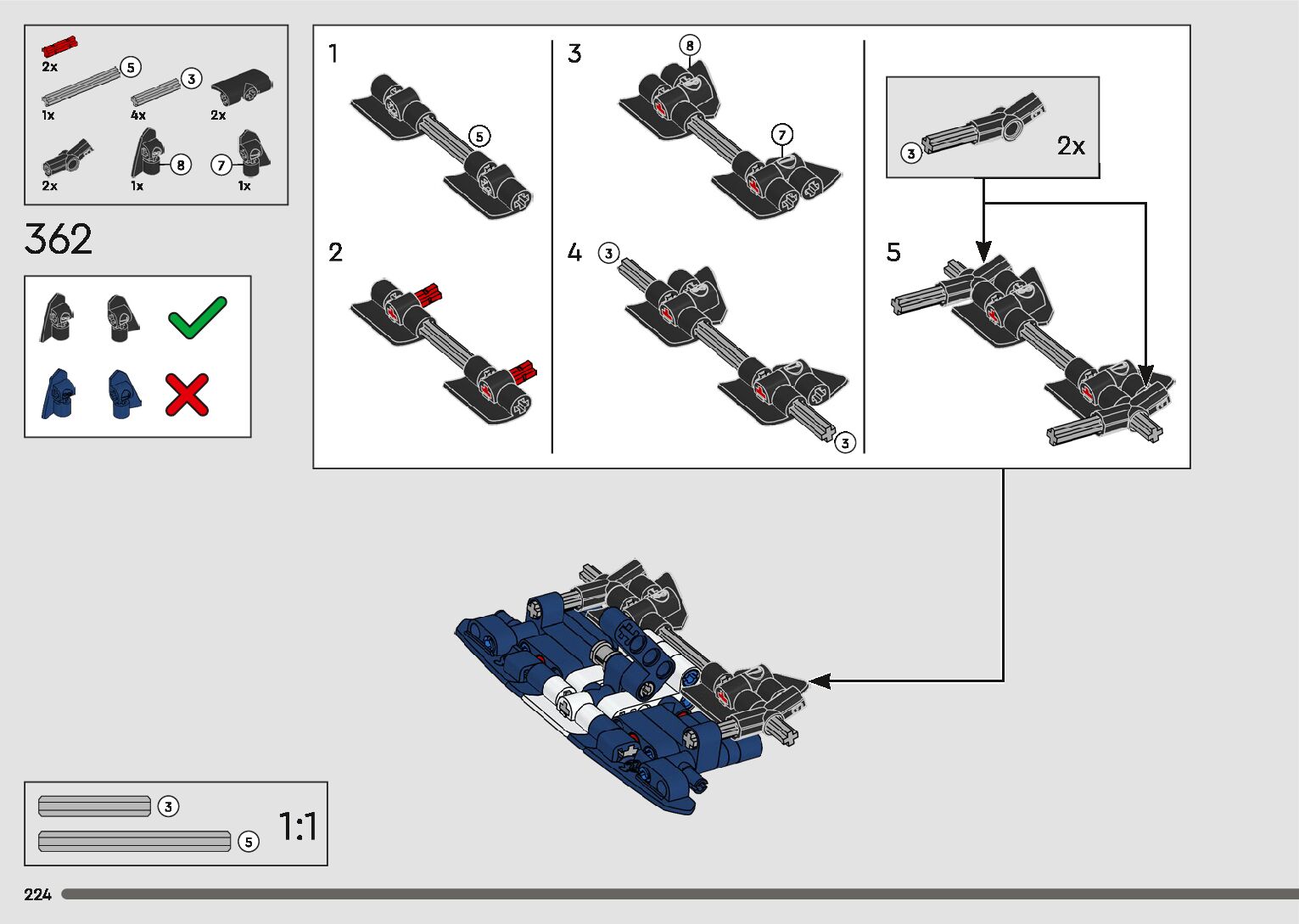 2x
5
1x
3
4x
2x
2x
8
1x
7
1x

362

1
5
2
3
8
7
4
3
3
3
2x
5

3
5
1:1

224