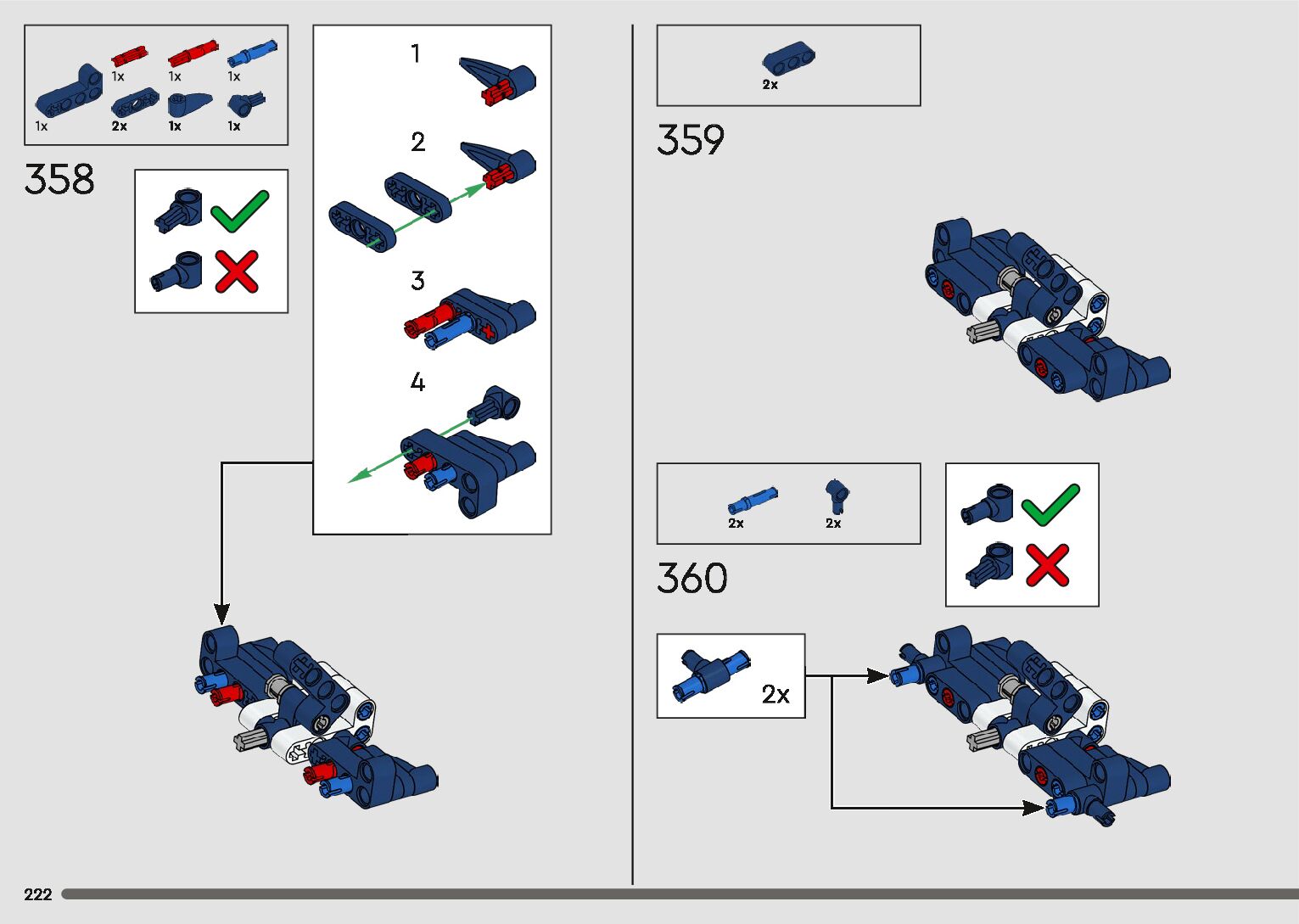 1x
1x
1x
1x
2x
1x
1x

358

1

2

3

4

2x

359

2x
2x

360

2x

222