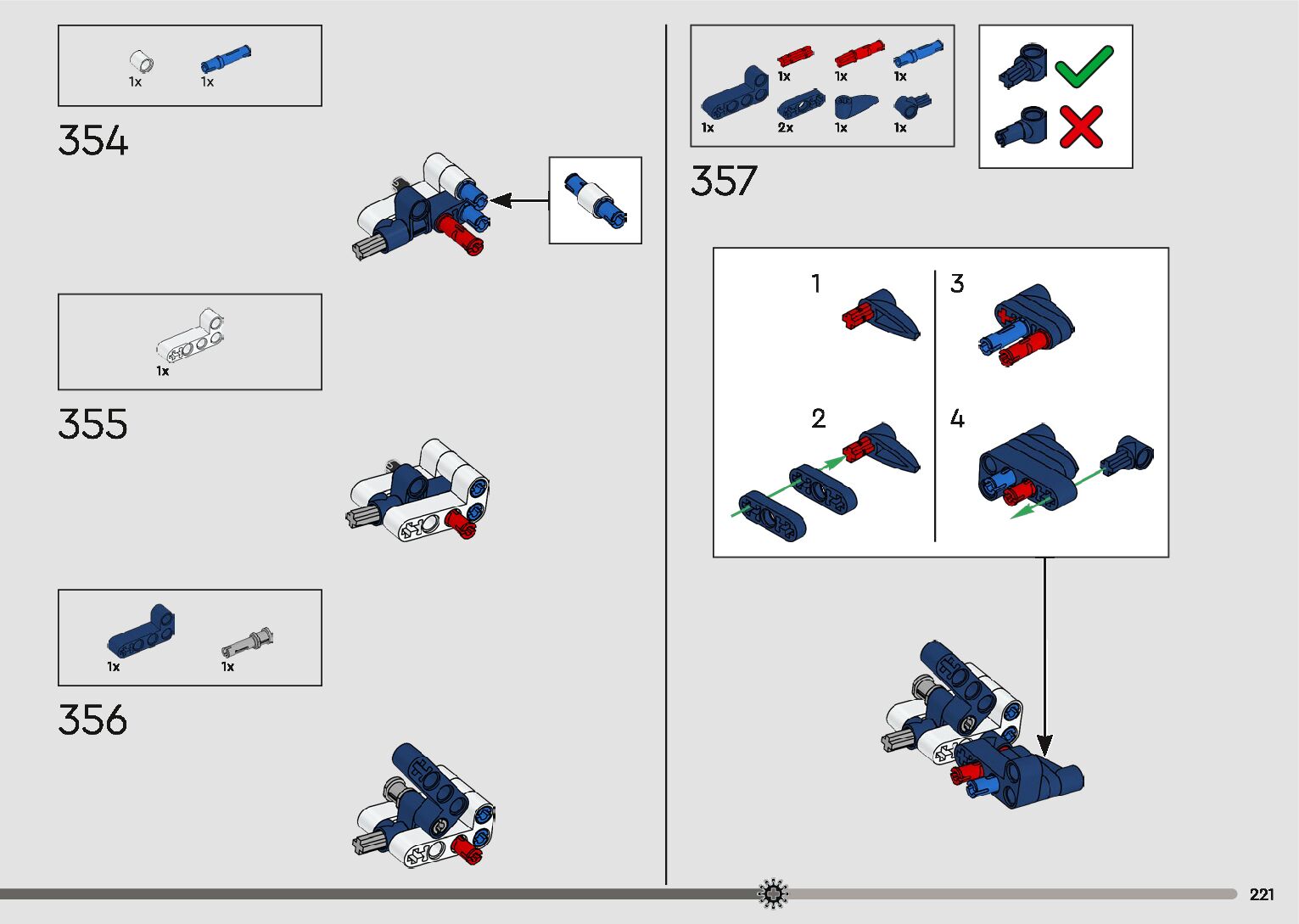 1x 1x

354

1x

355

1x 1x

356

1x 1x 1x
1x 2x 1x 1x

357

1

2

3

4

221