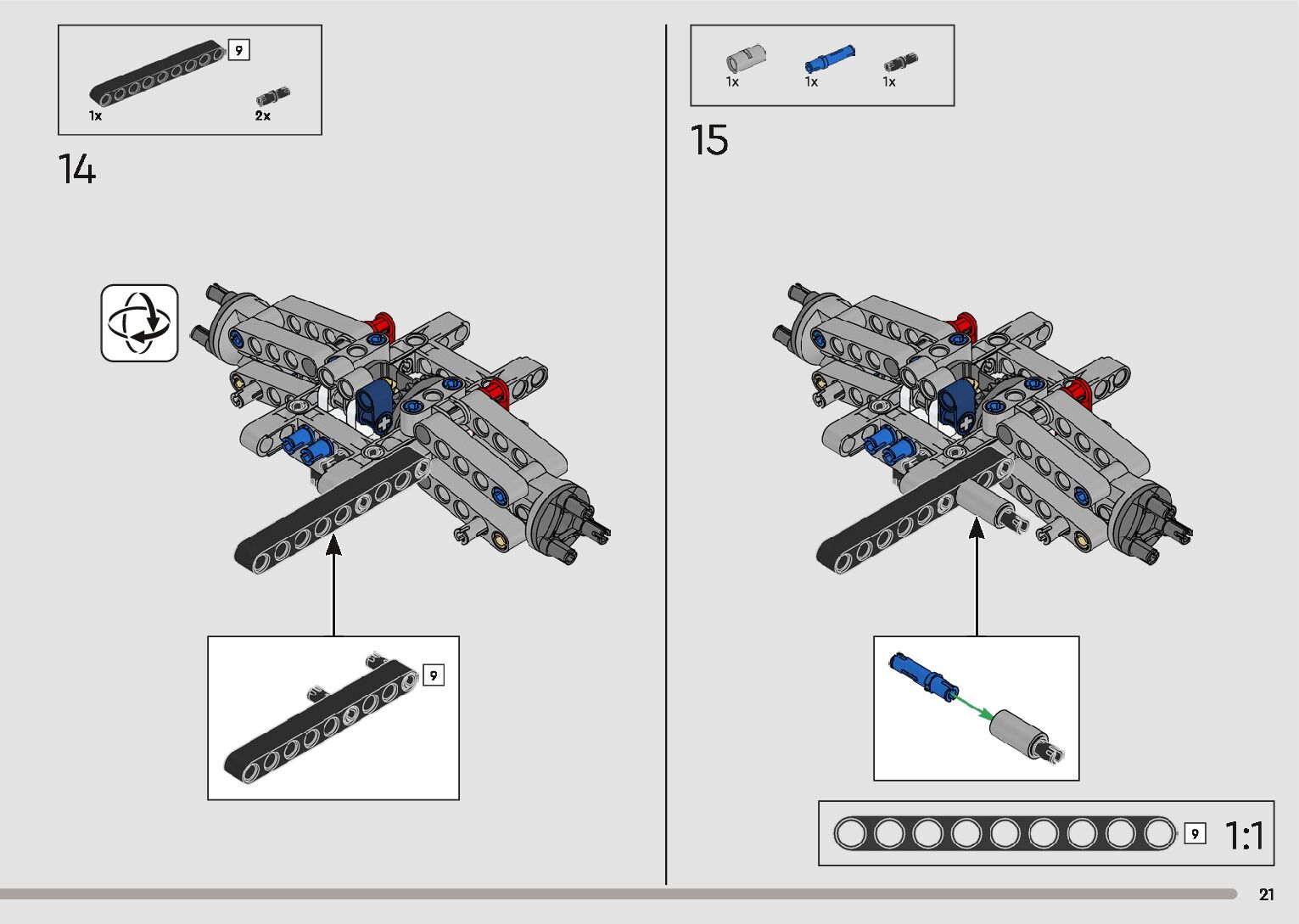 9
1x
2x
14

9

1x
1x
1x
15

9
1:1

21