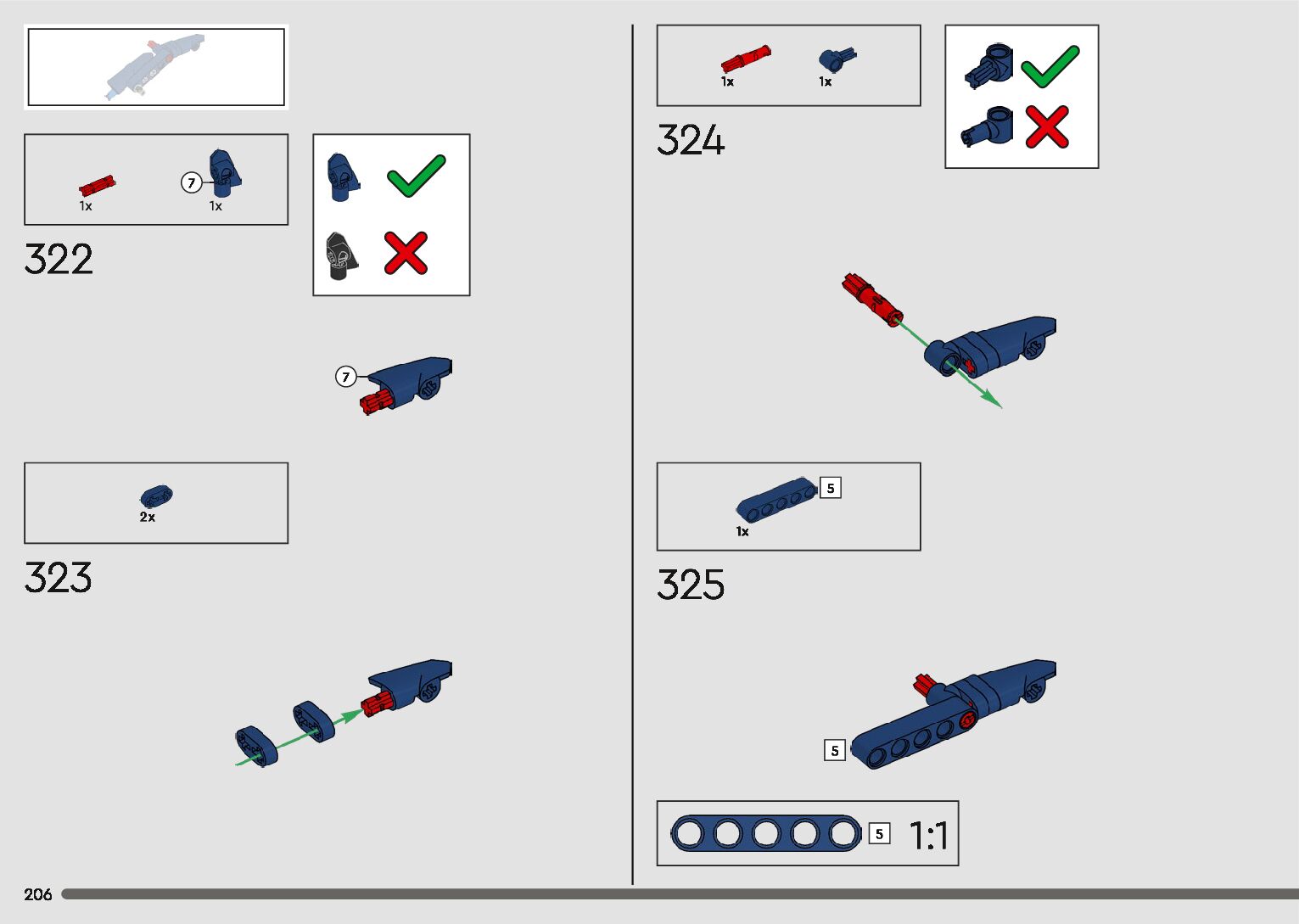 1x
7
1x

322

7

2x

323

1x
1x

324

5
1x

325

5

5
1:1

206