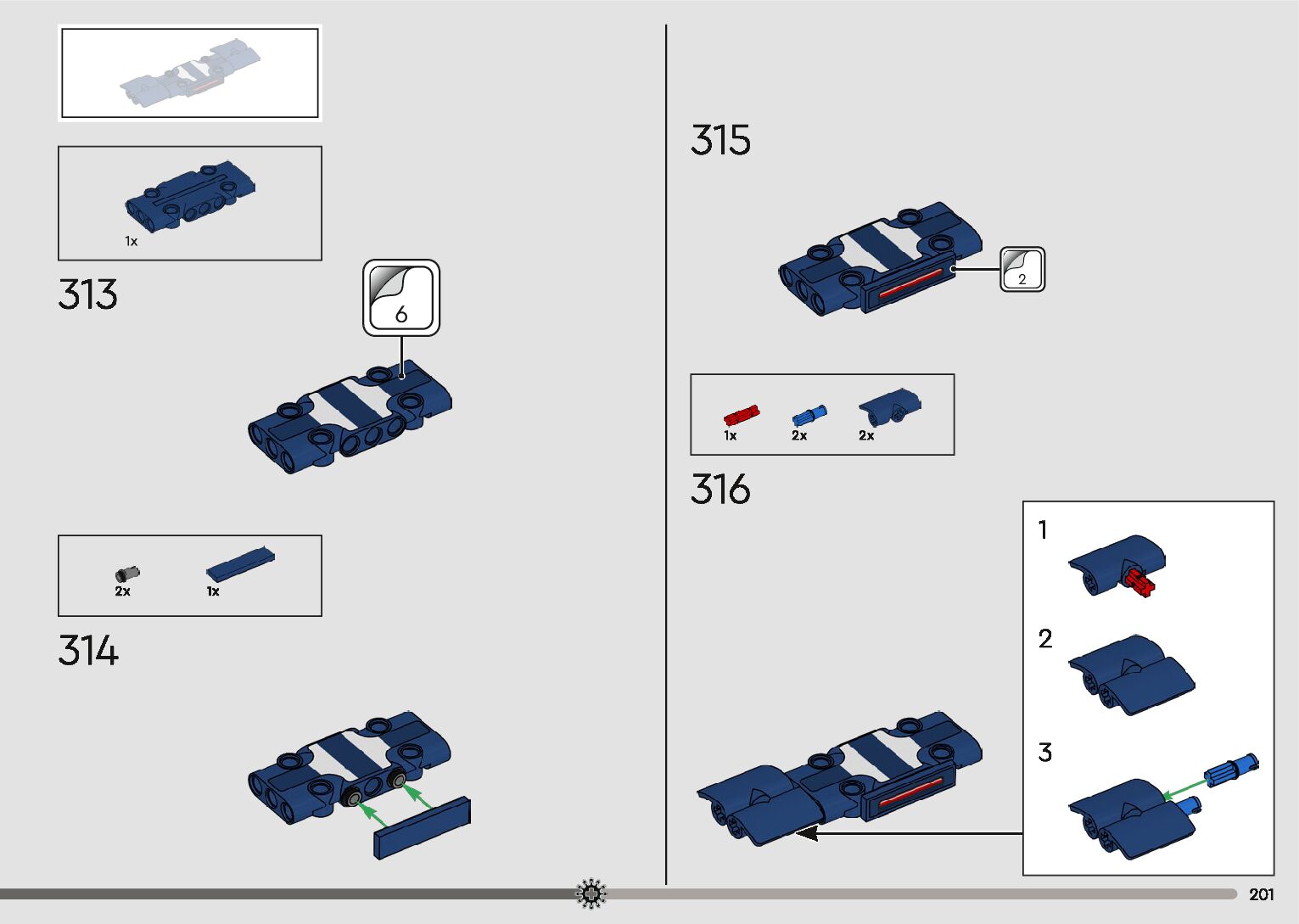 1x

313

6

2x 1x

314

315

2

1x 2x 2x

316

1

2

3

201