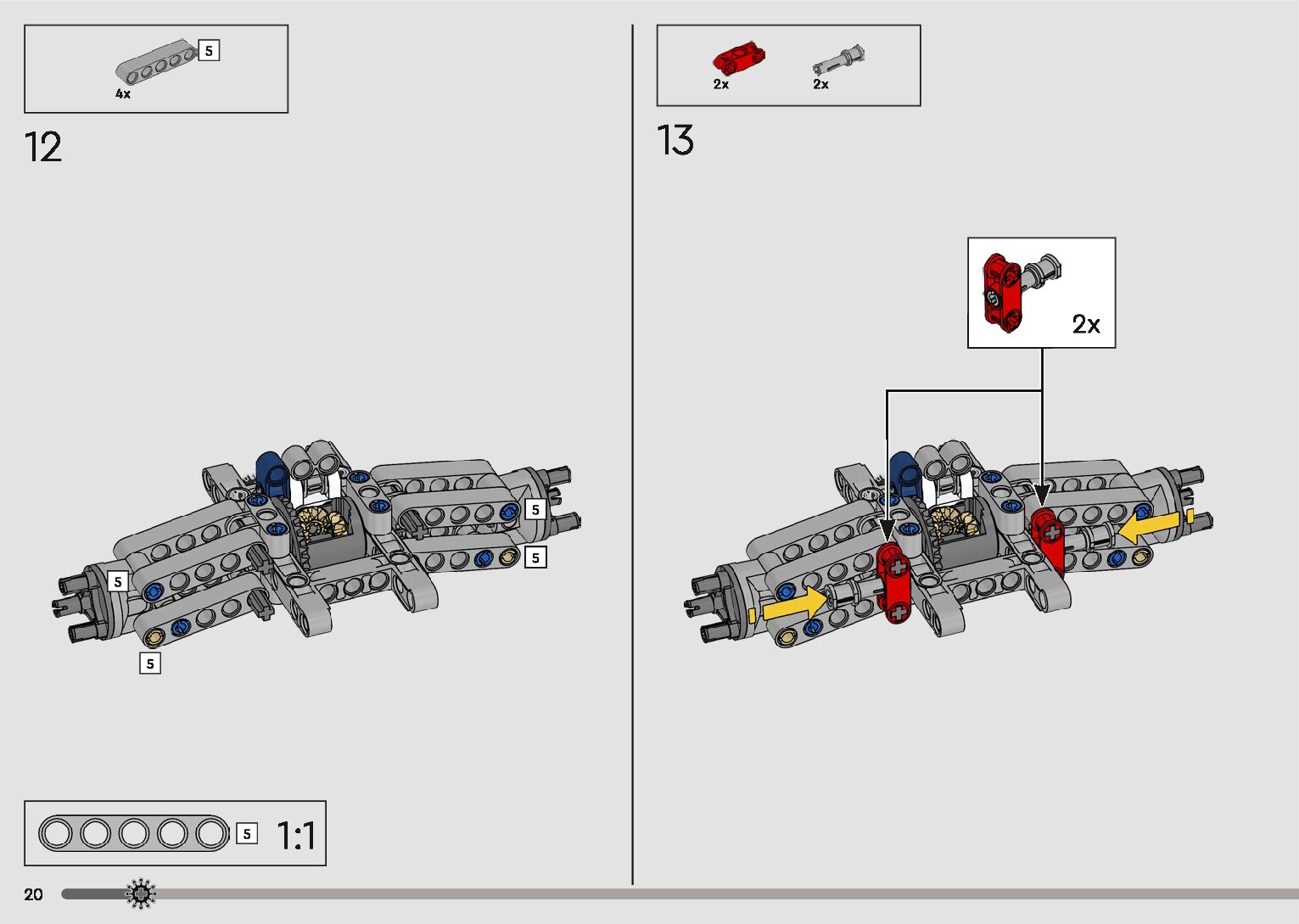 5
4x

12

5
5
5
5

5 1:1

20

2x 2x

13

2x