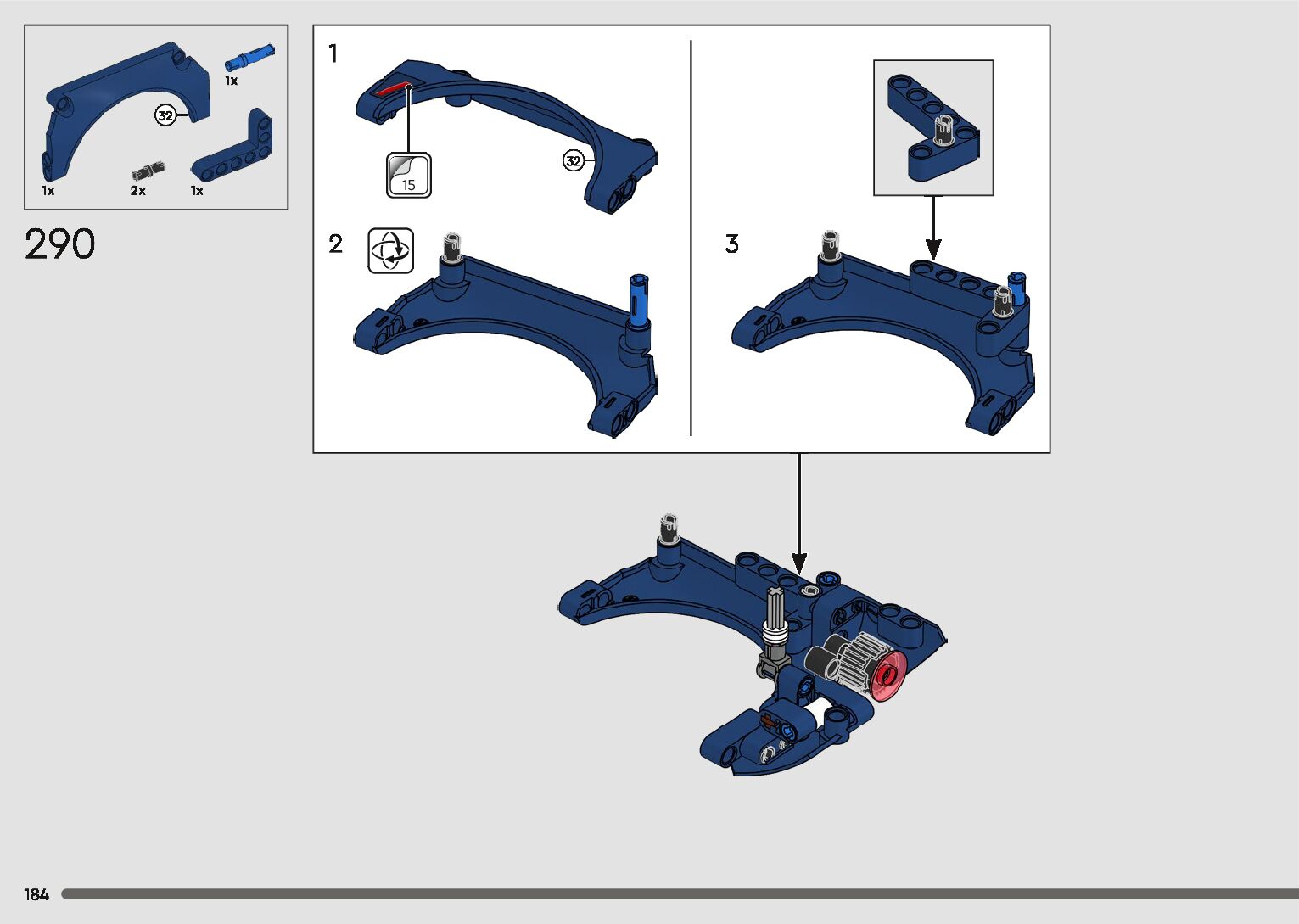 1x

32

1x

2x

1x

290

1

15

32

2

3

184