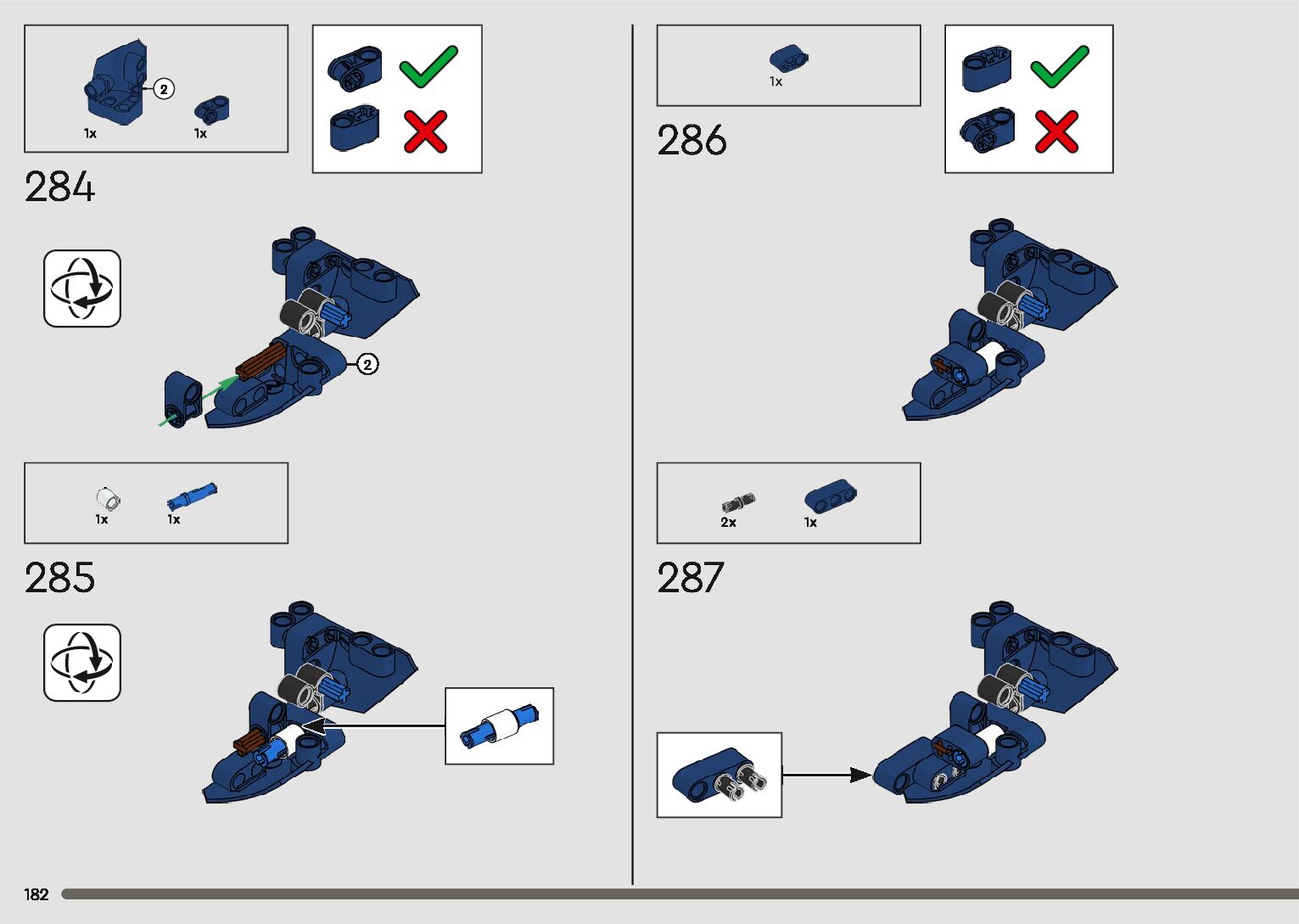 2
1x
1x

284

2

1x
1x

285

1x

286

2x
1x

287

182