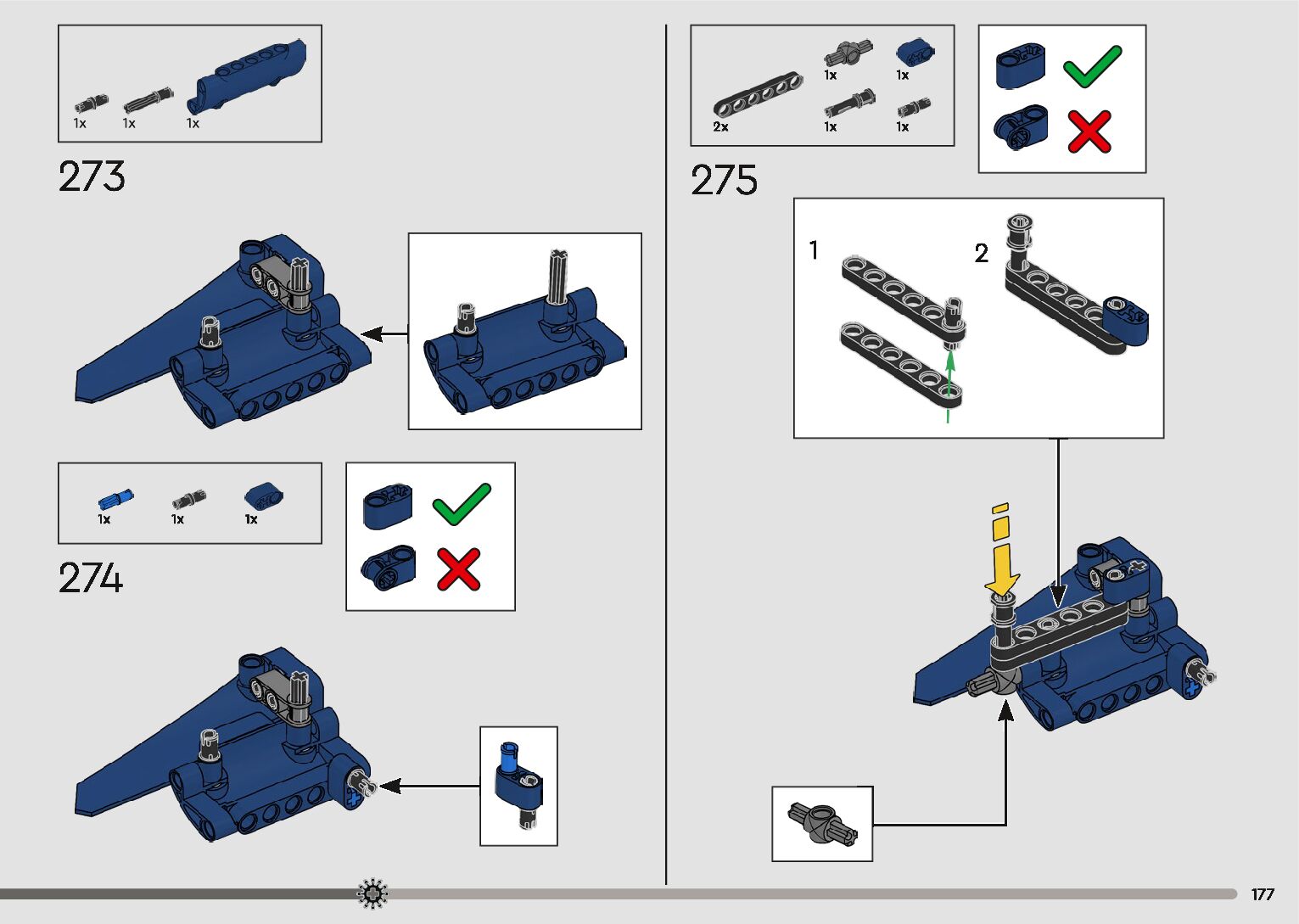 1x 1x 1x

273

1x 1x 1x

274

2x 1x 1x 1x 1x

275

1

2

177