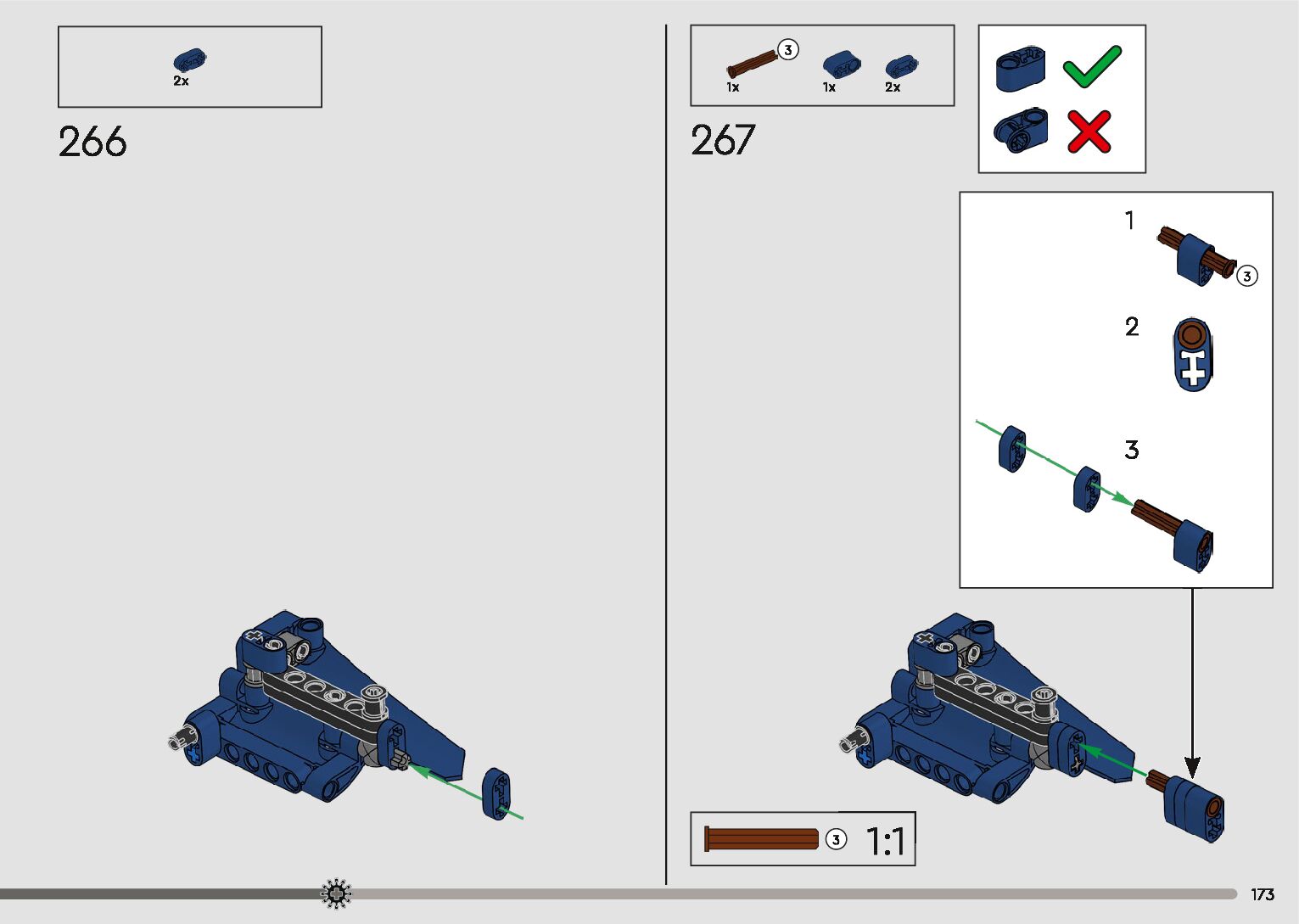 2x

266

3
1x 1x 2x

267

1 3

2

3

3 1:1

173