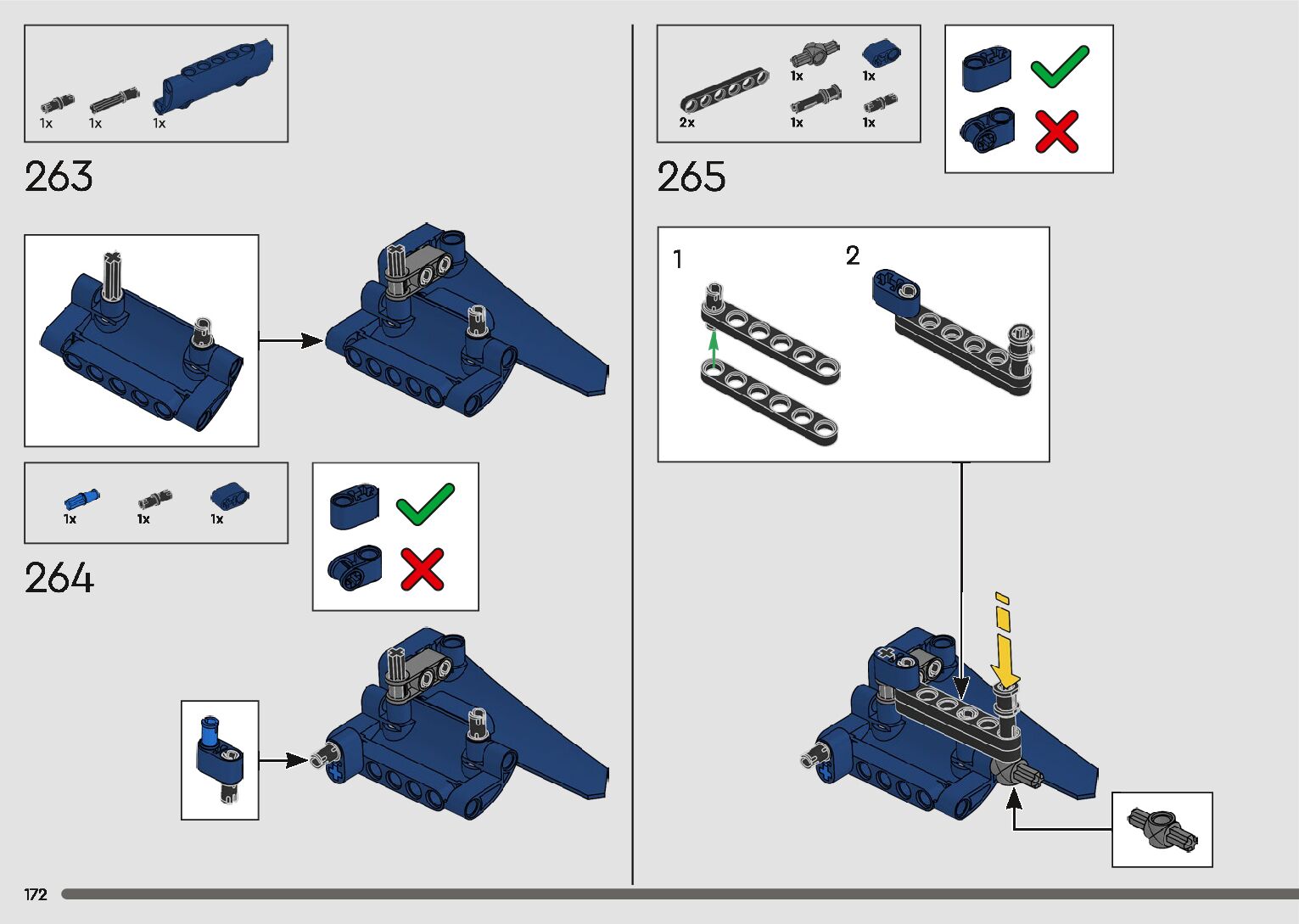 1x 1x 1x

263

1x 1x 1x

264

2x 1x 1x 1x 1x

265

1

2

172