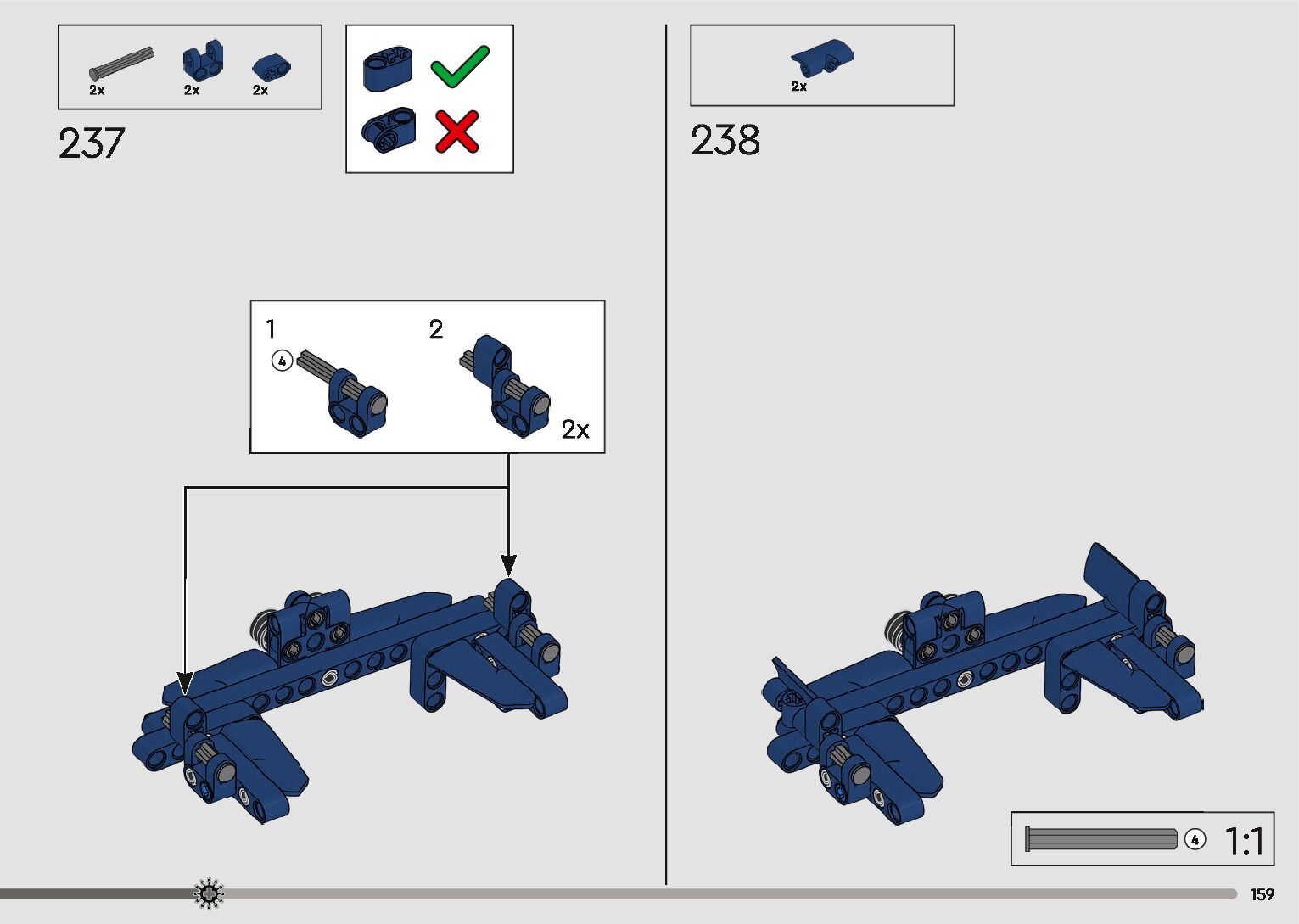 2x 2x 2x

237

1
4

2

2x

2x

238

4 1:1

159