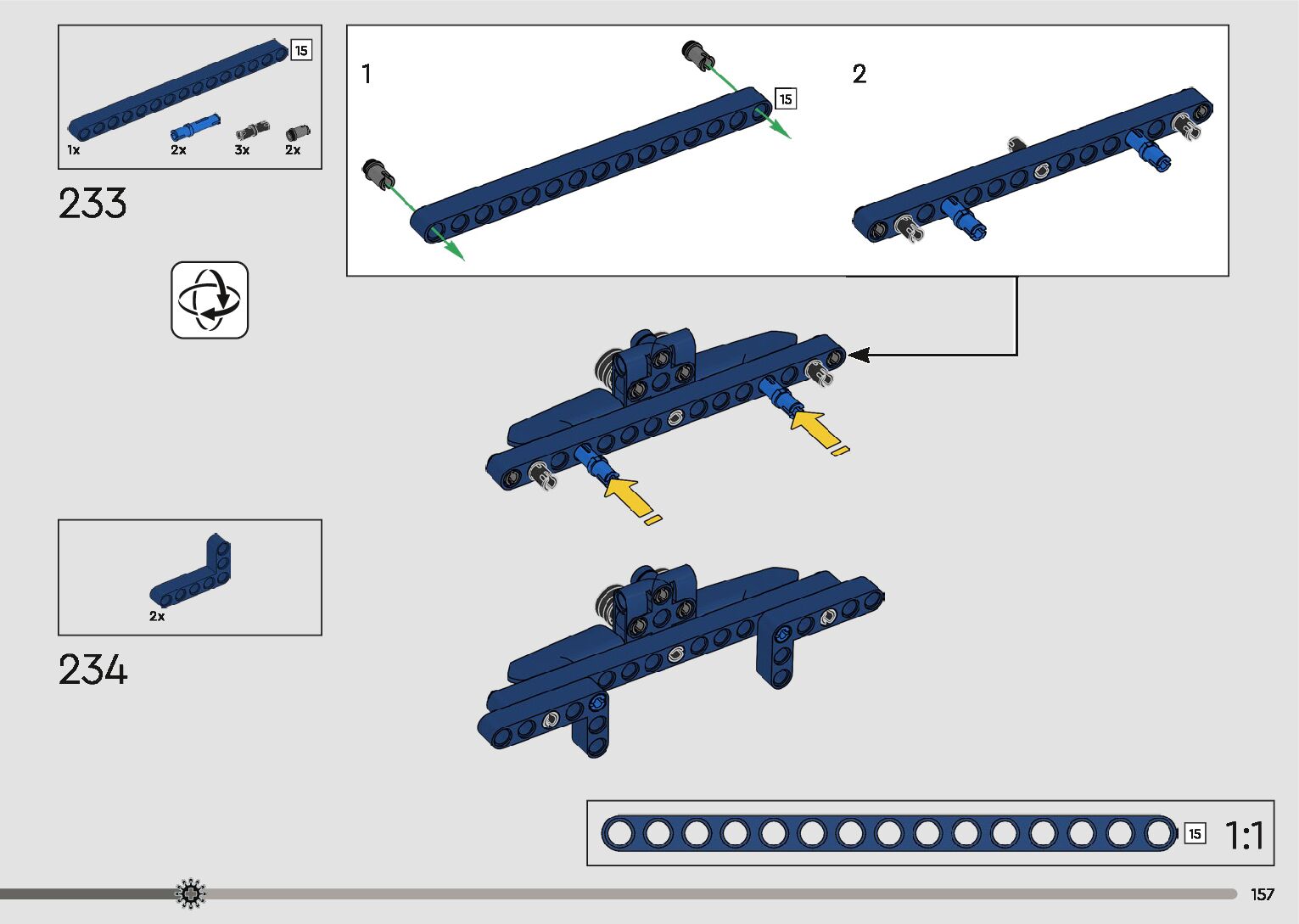 15
1x
2x
3x
2x
233

1
15
2

2x
234

15
1:1

157