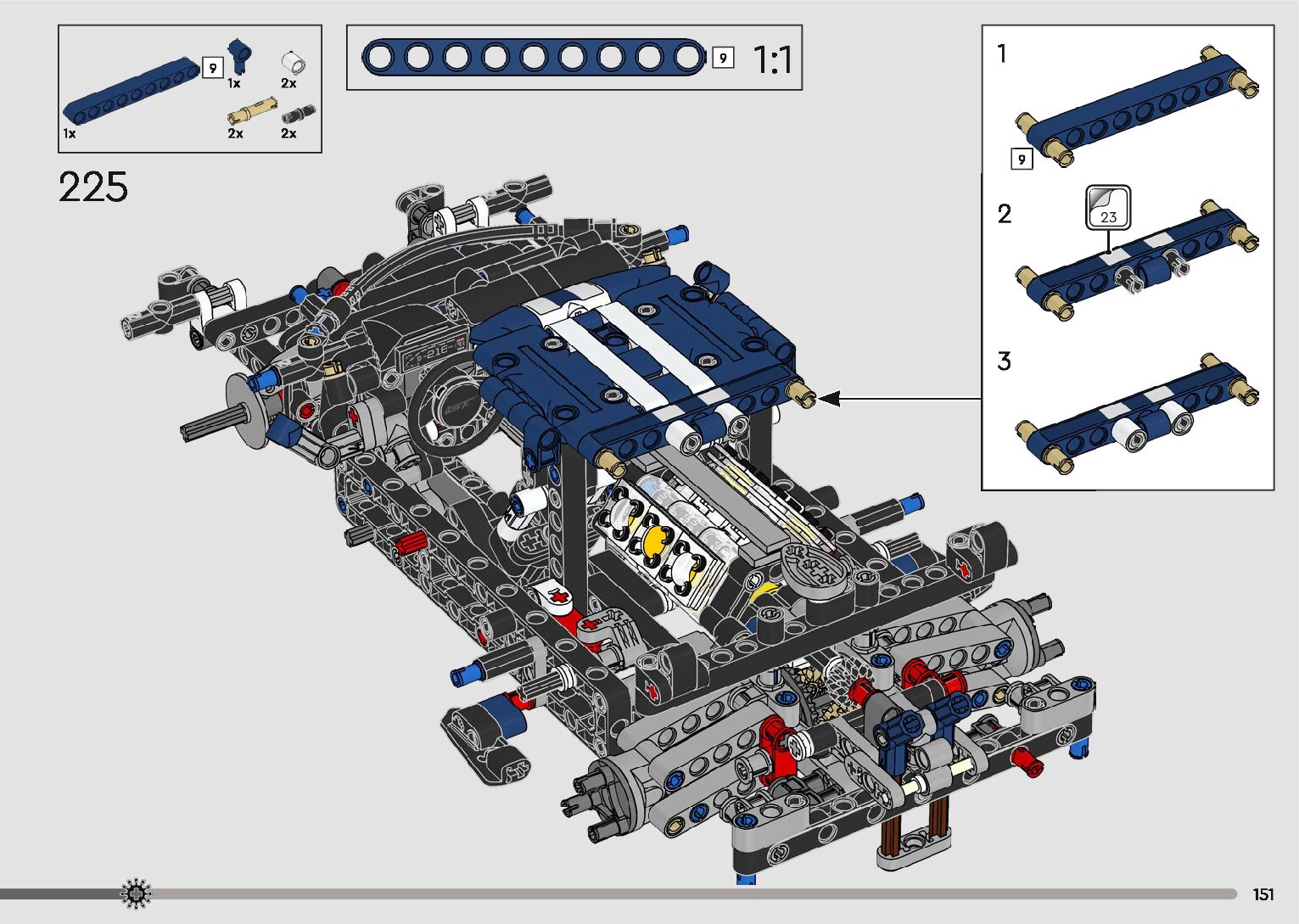 9
1x
2x
1x
2x
2x

9
1:1

225

1
9
2
23
3

151