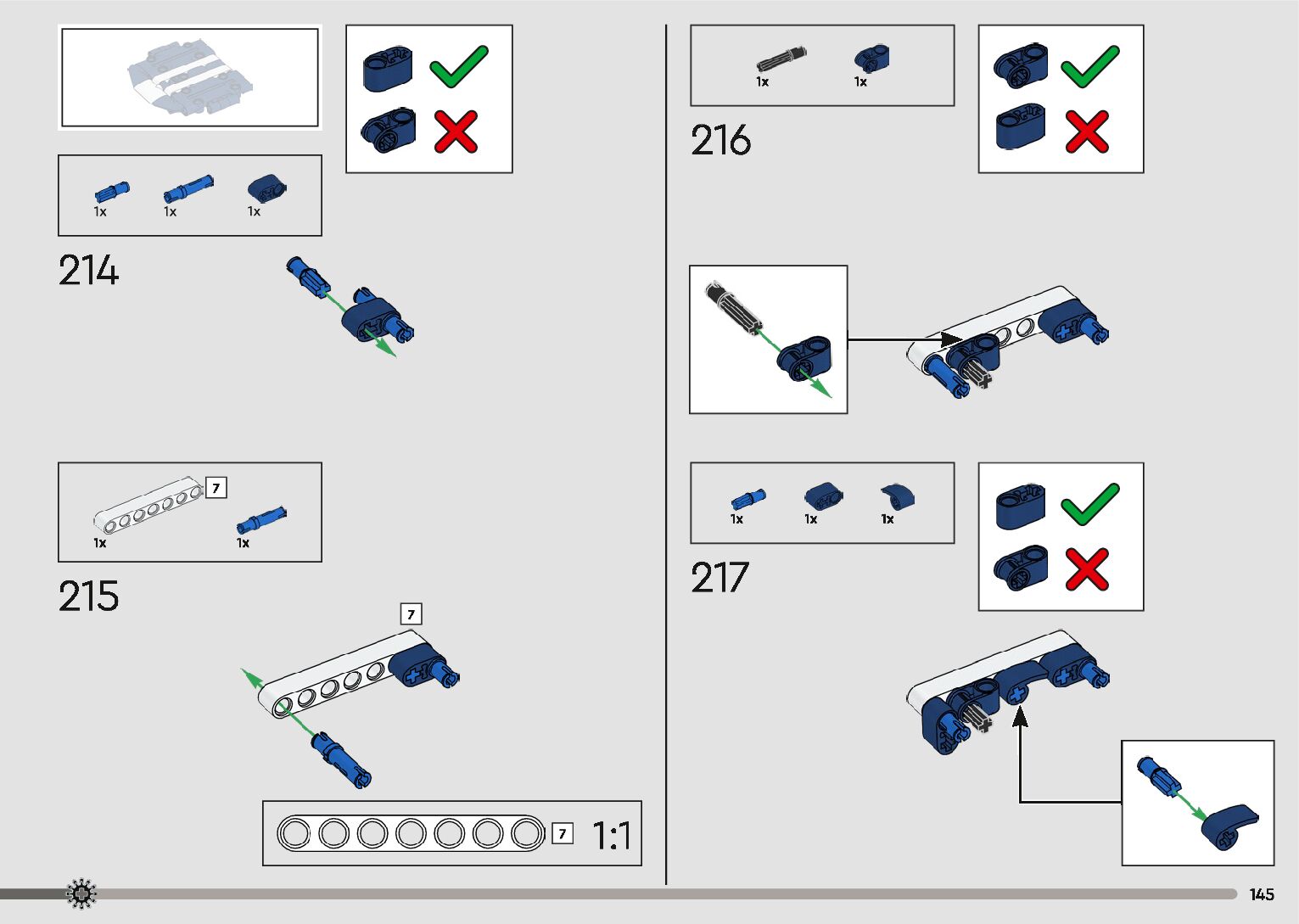 1x 1x 1x

214

7

1x 1x

215

7

7 1:1

1x 1x

216

1x 1x 1x

217

145