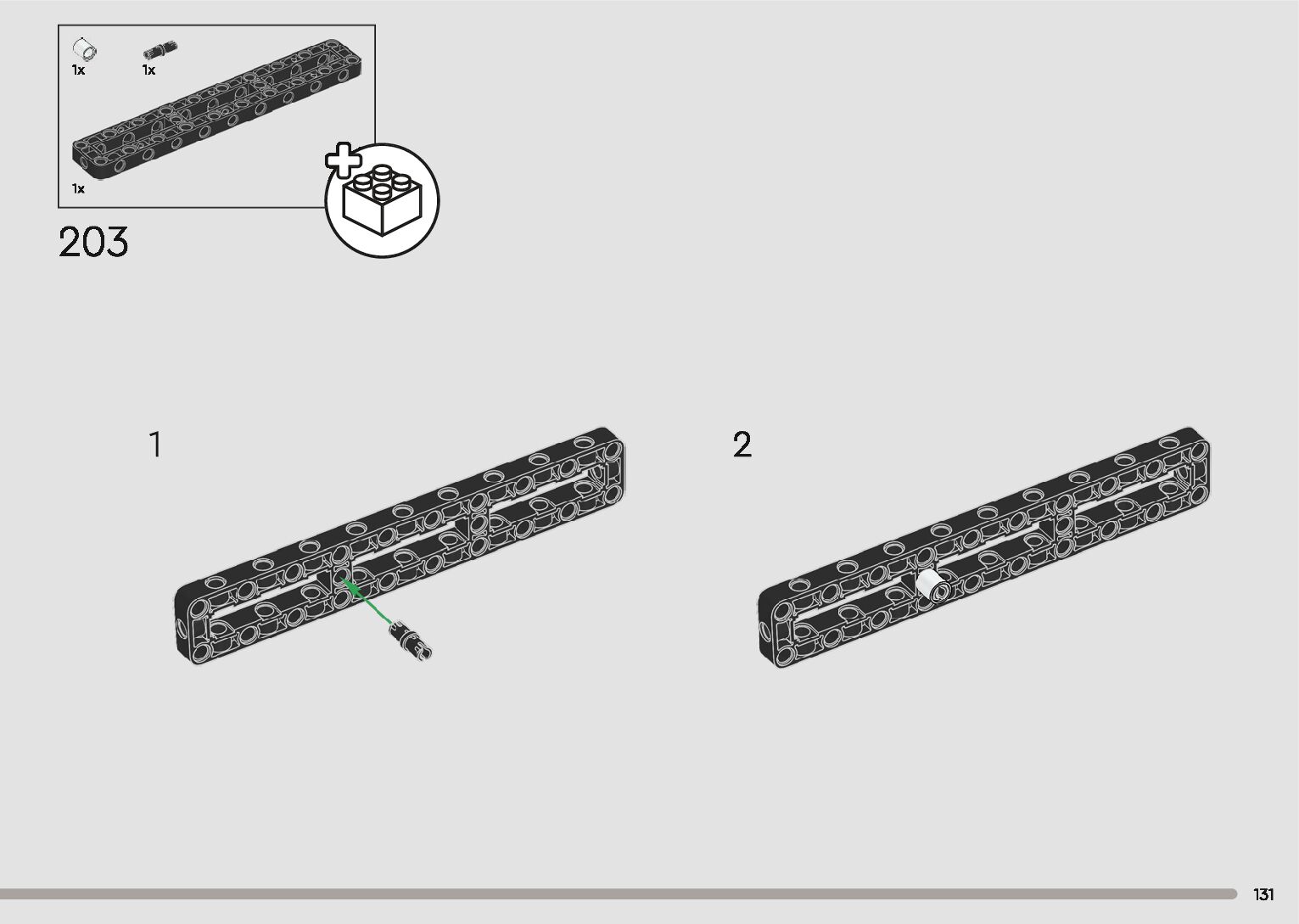 1x
1x
1x
203
1
2
131