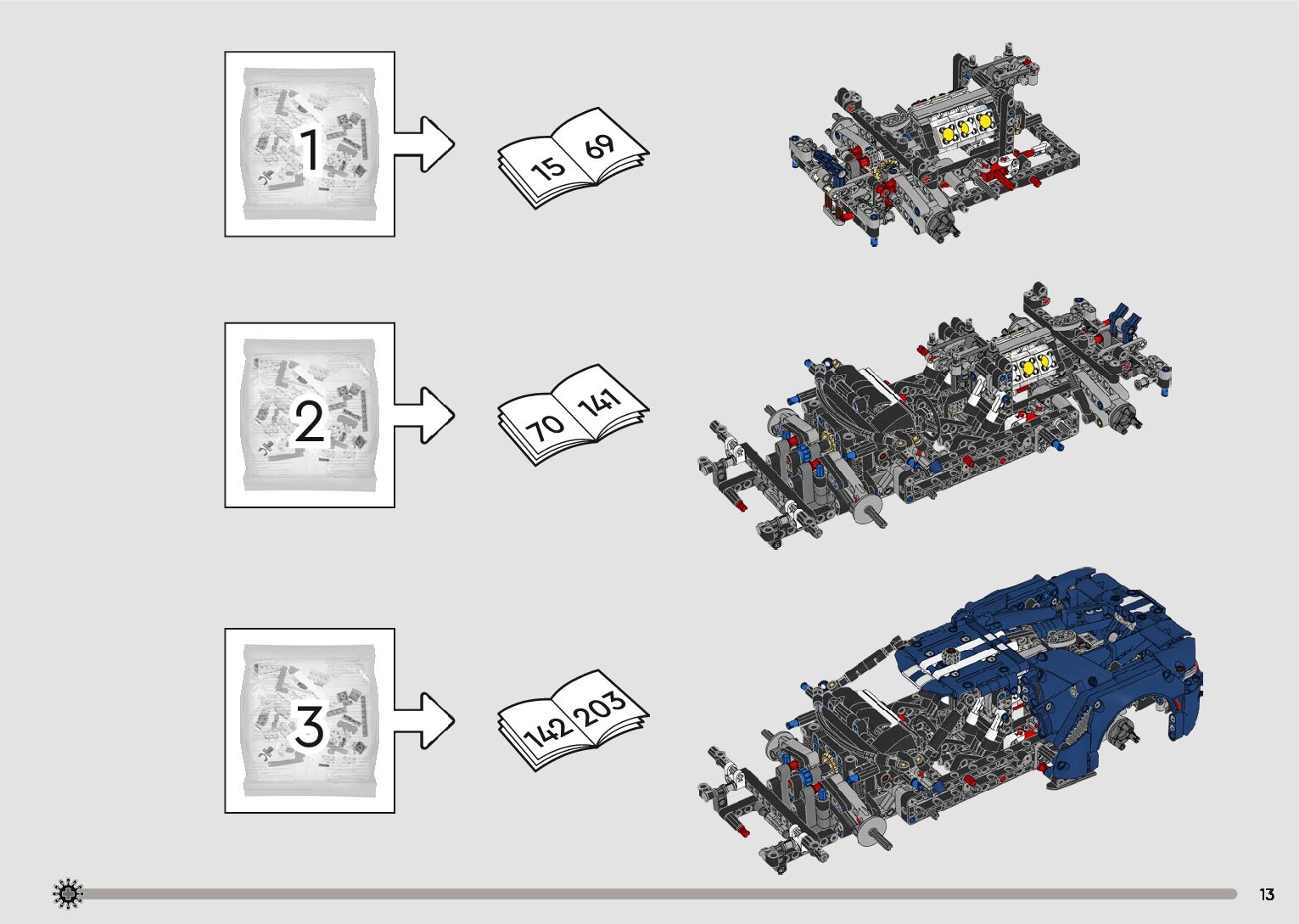 1

15 69

2

70 141

3

142 203

13