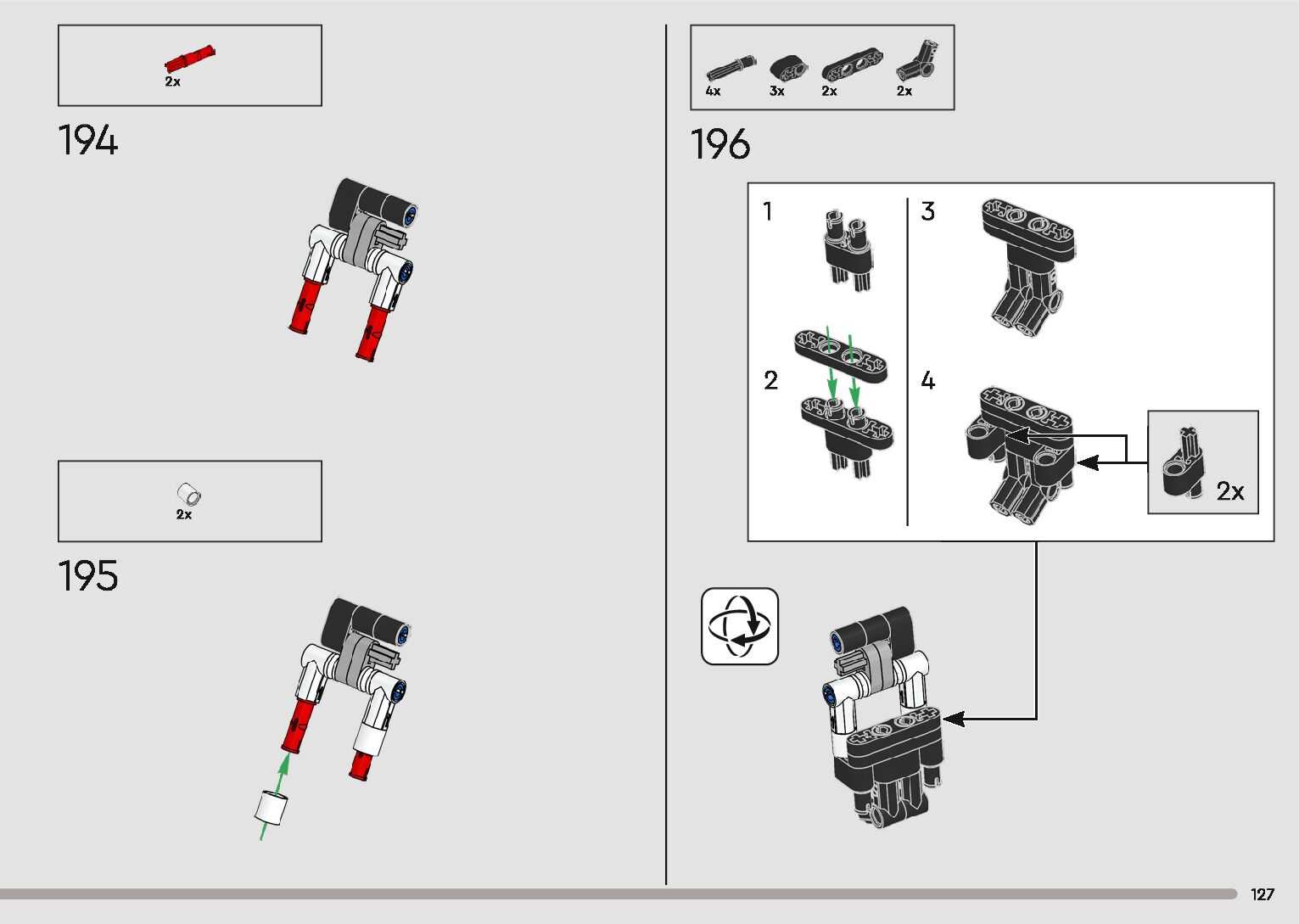 2x

194

2x

195

4x 3x 2x 2x

196

1

2

3

4

2x

127