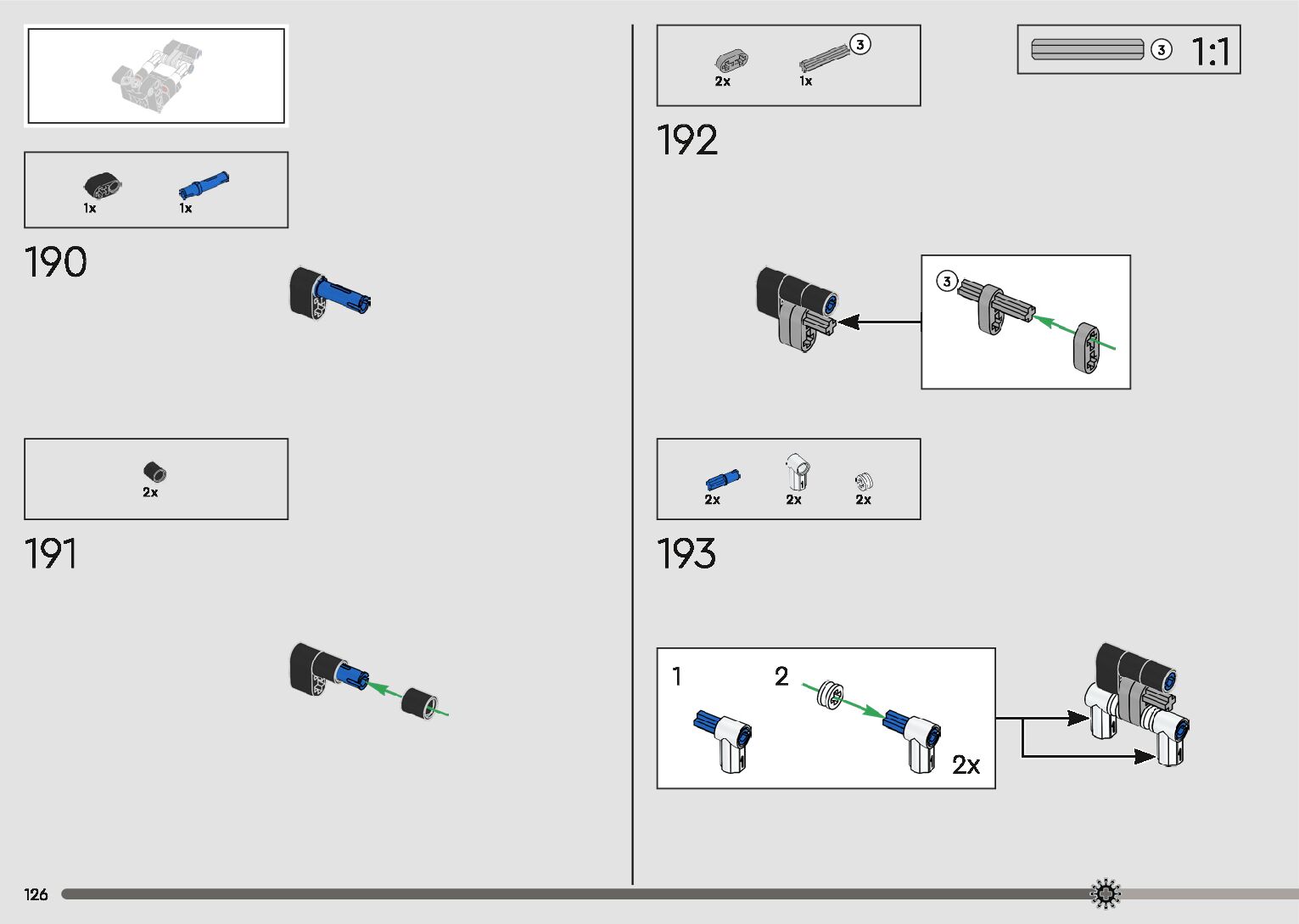 1x 1x

190

2x

191

2x 1x 3

3 1:1

192

3

2x 2x 2x

193

1 2

2x

126