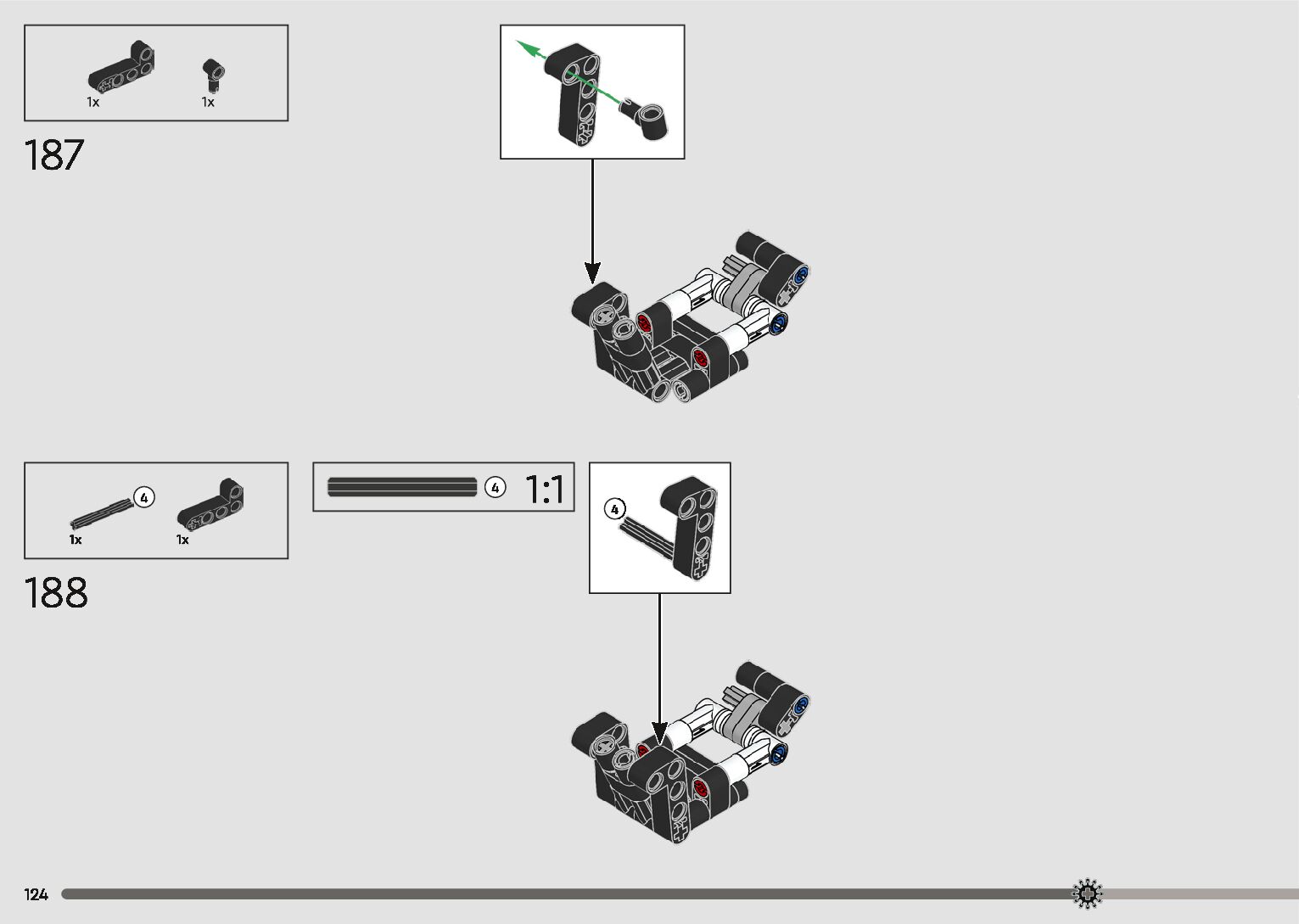 1x 1x

187

4

1x 1x

4 1:1

4

188

124