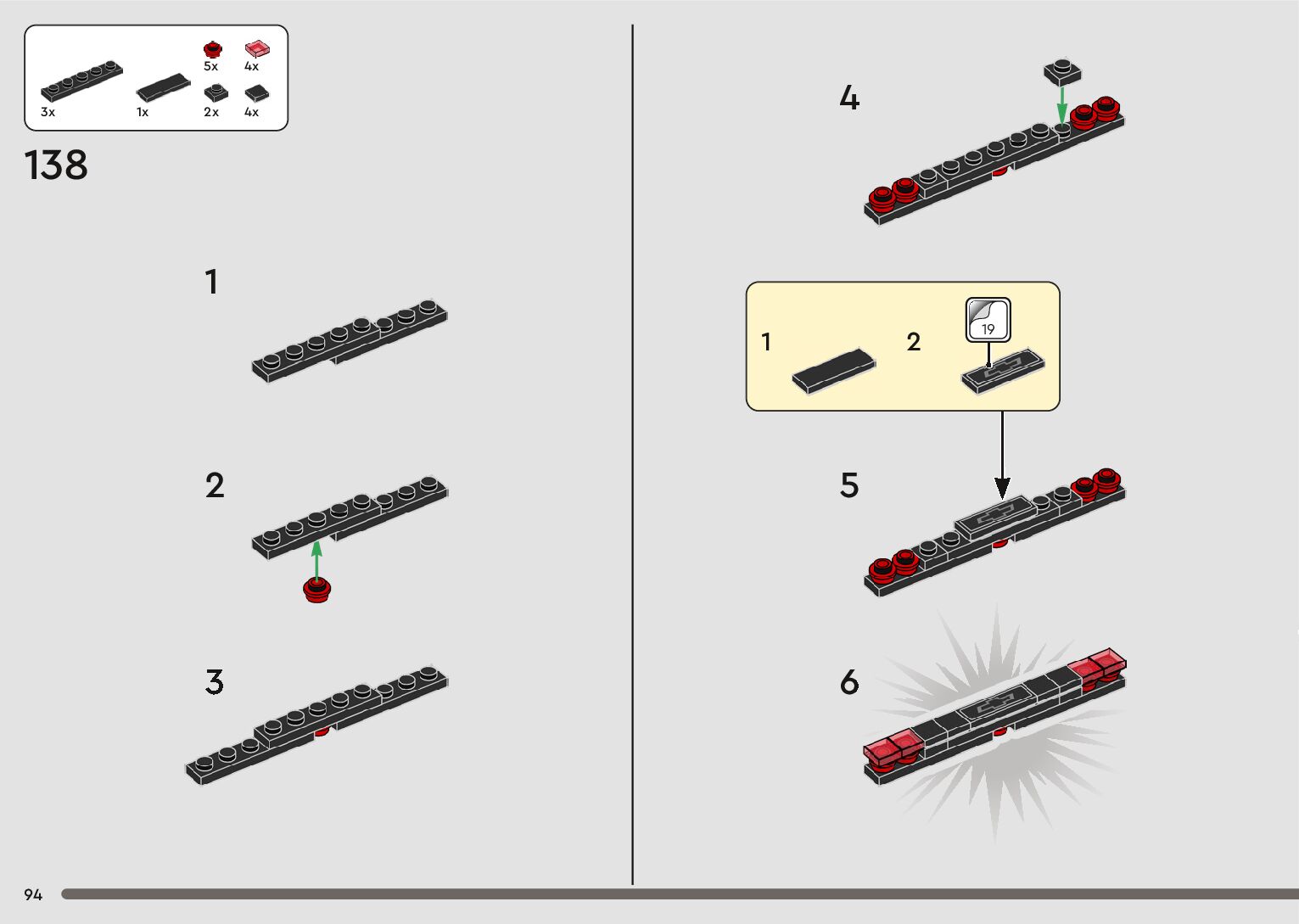 5x 4x
3x 1x 2x 4x

138

1

2

3

4

1 2
19

5

6

94