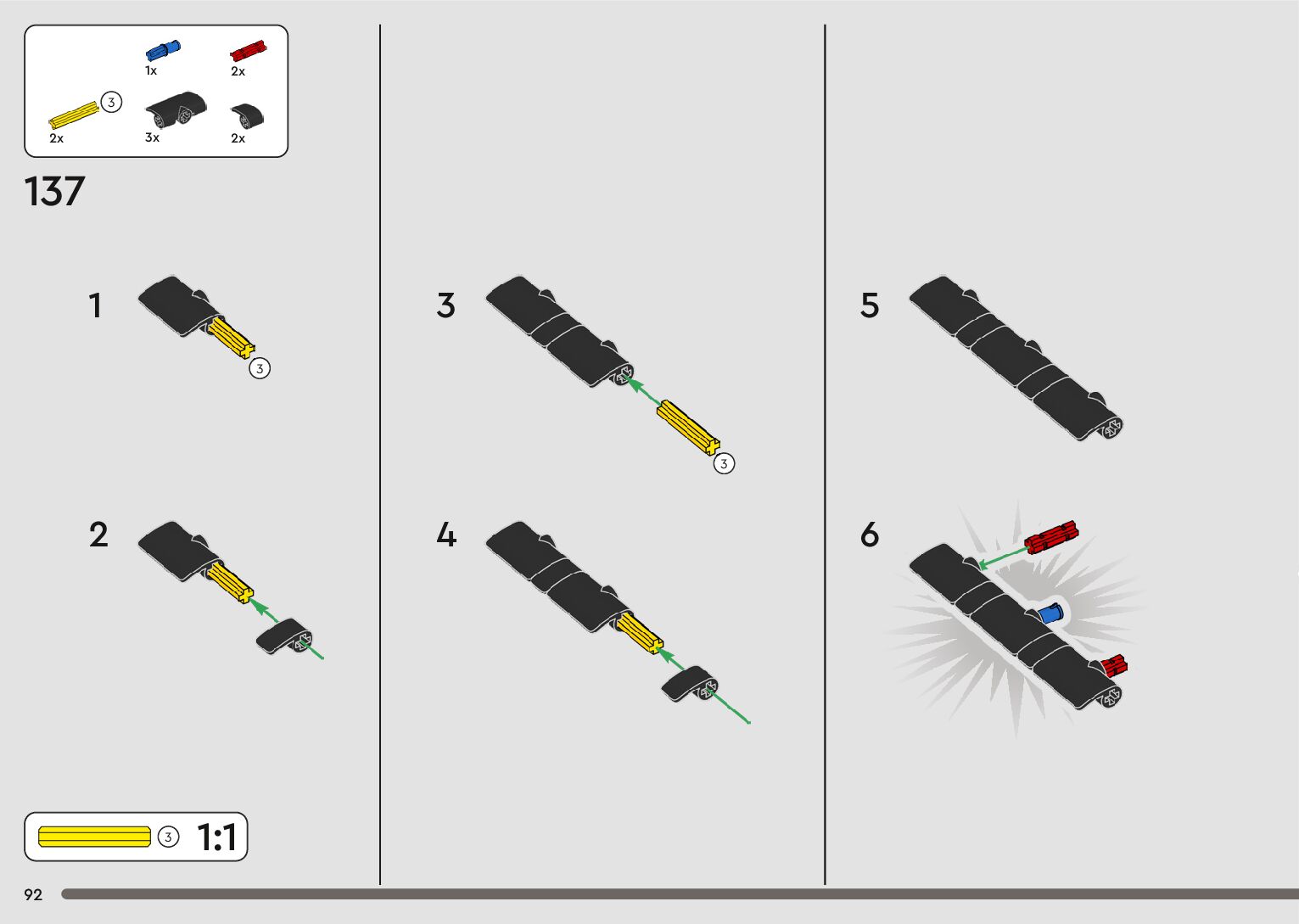 1x
2x
3
2x
3x
2x

137

1
3

2

3
3

4

5

6

3
1:1

92