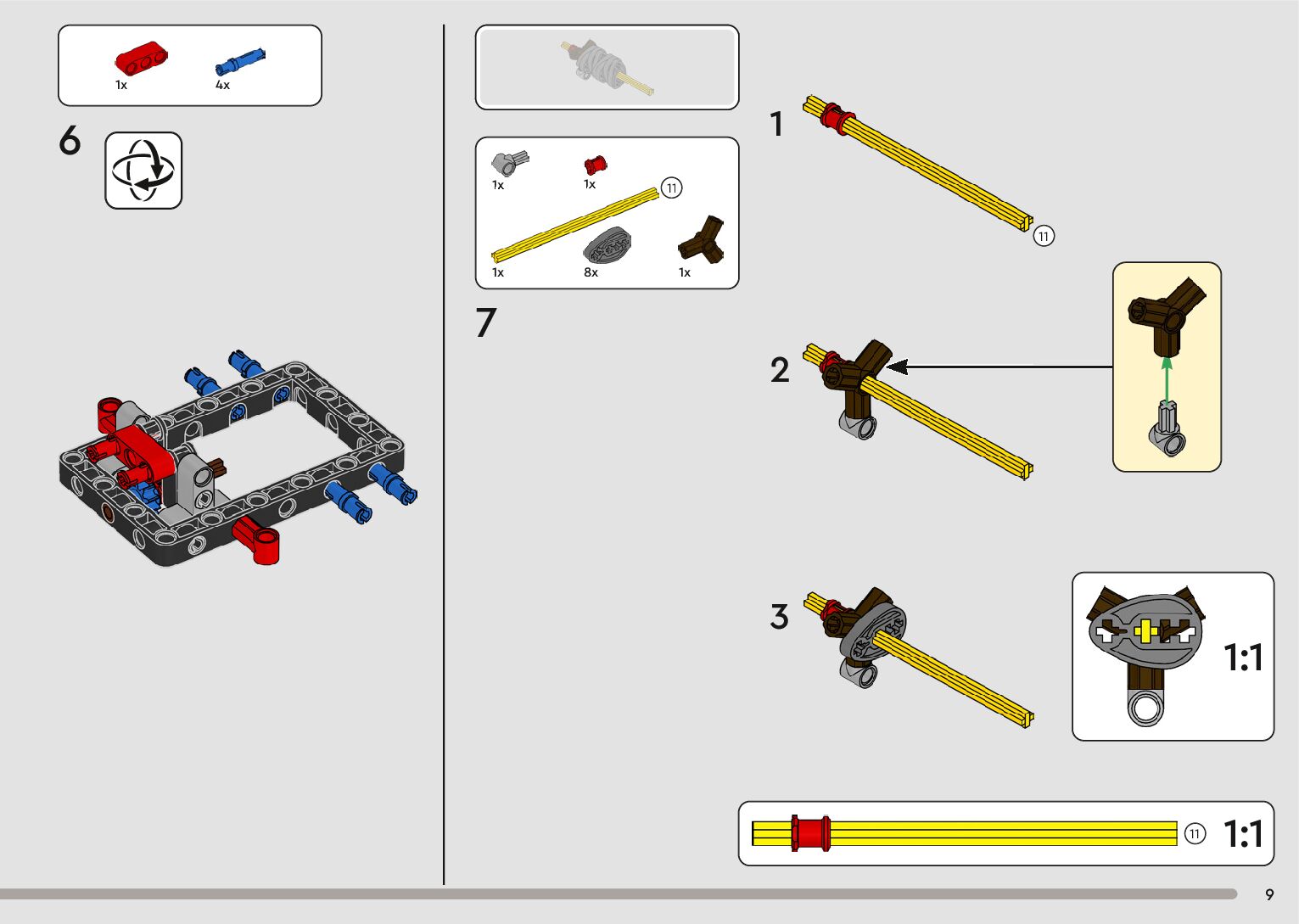 1x 4x

6

1x 1x 11

1x 8x 1x

7

1

11

2

3

1:1

11 1:1

9