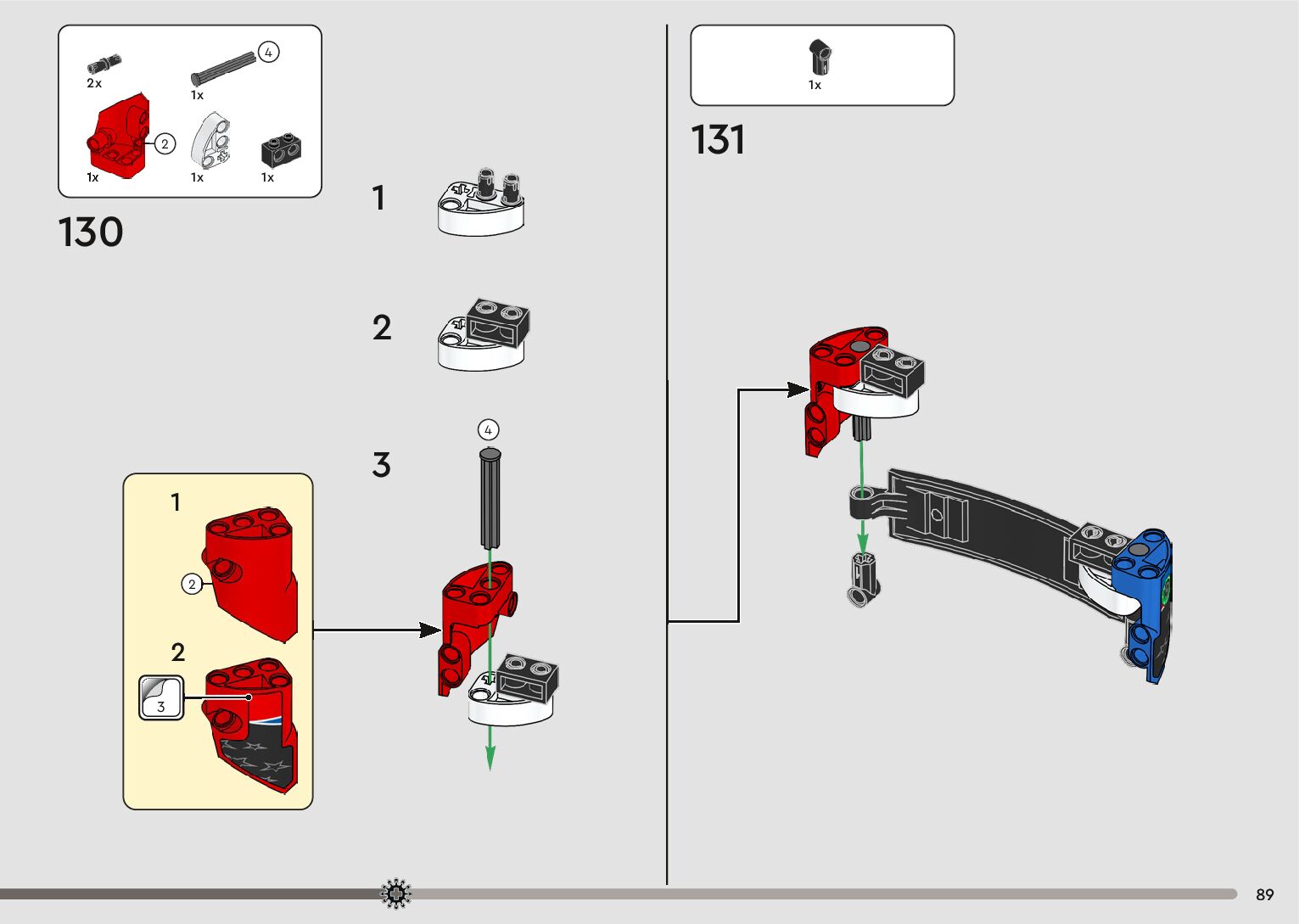 2x
4
1x
2
1x
1x
1x

130

1

2

3

4

1

2

2

3

1x

131

89