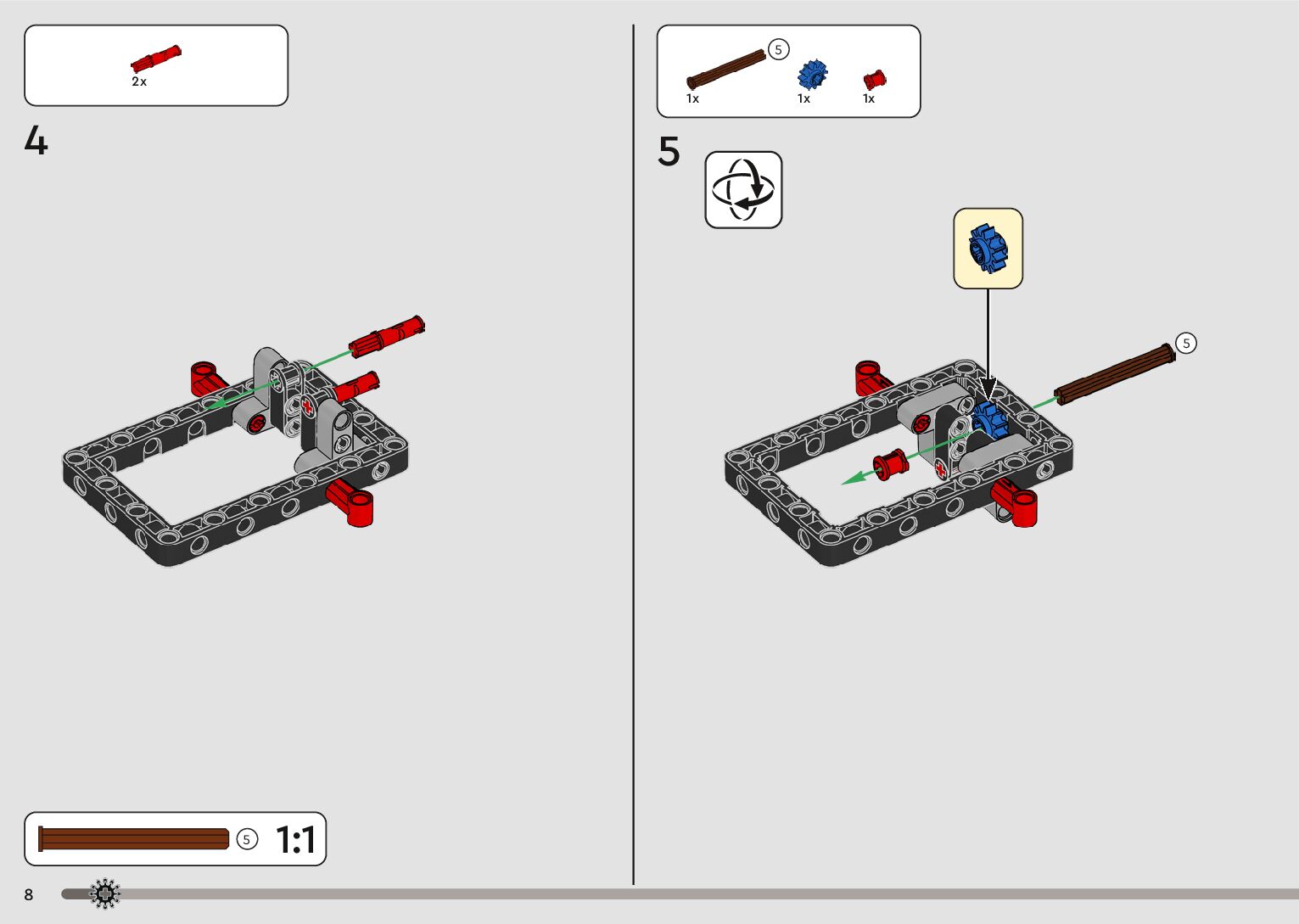 2x

4

5

1:1

8

5

1x

1x

1x

5

5