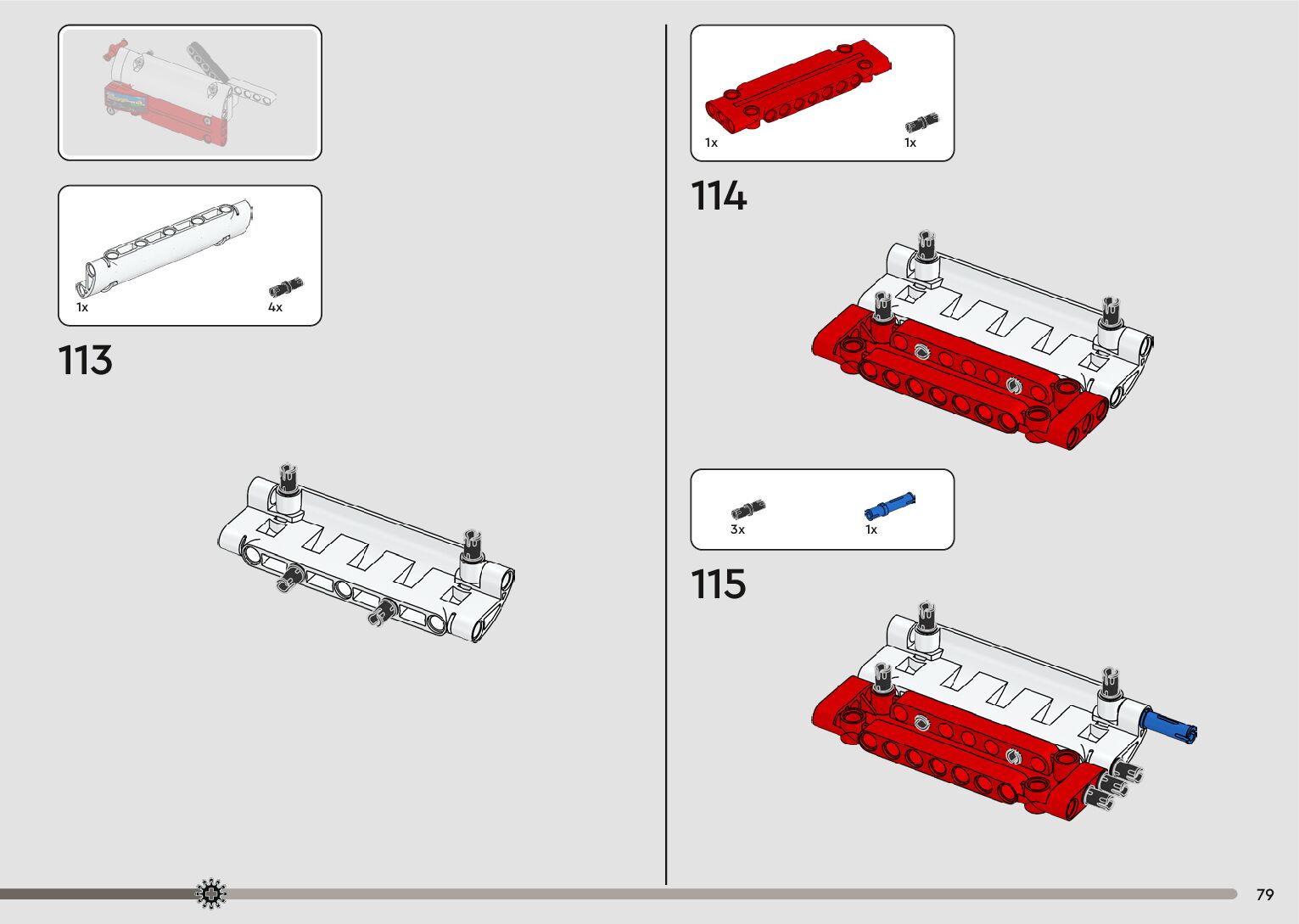 1x

4x

113

1x

1x

114

3x

1x

115

79