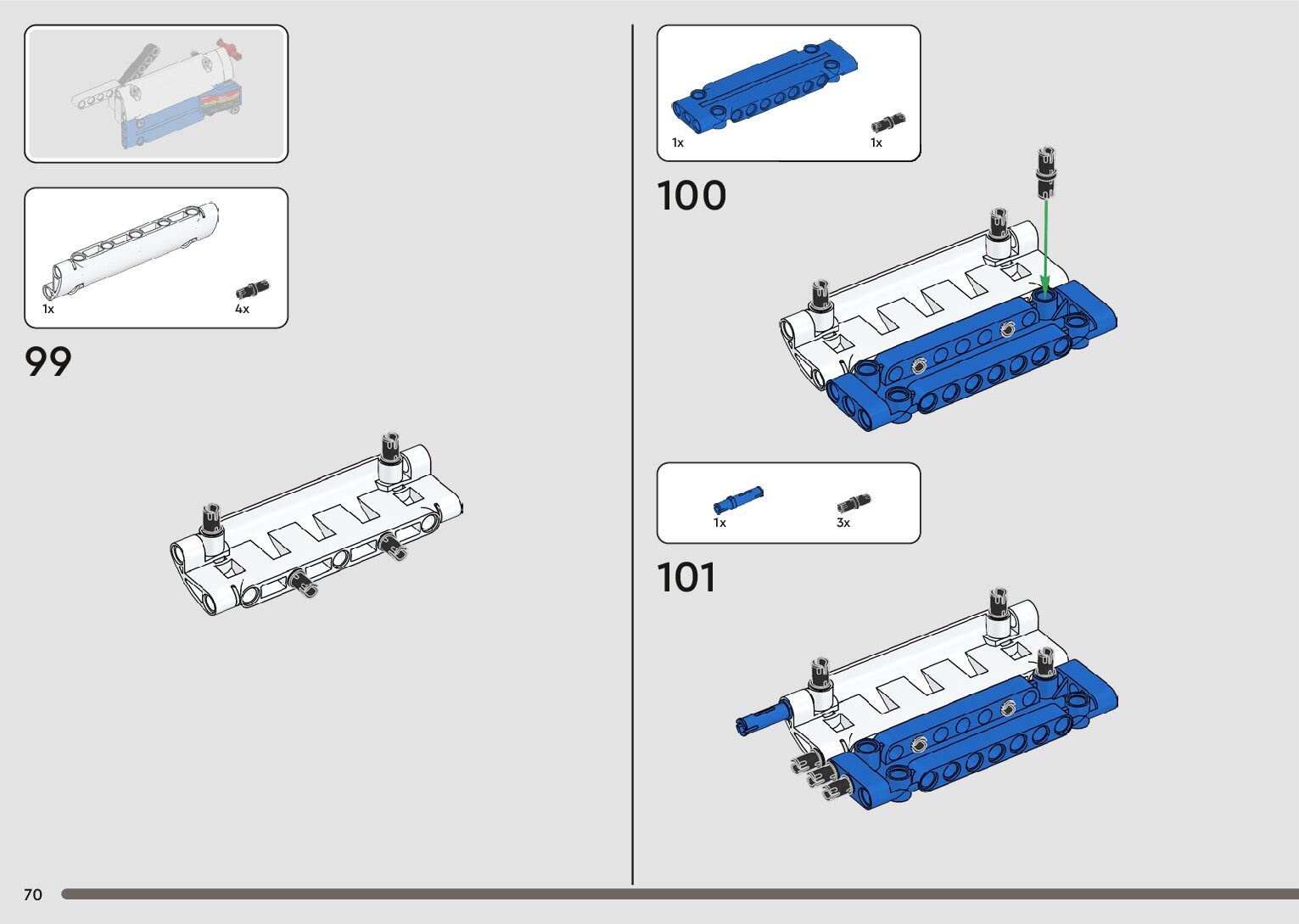 1x

4x

99

1x

1x

100

1x

3x

101

70