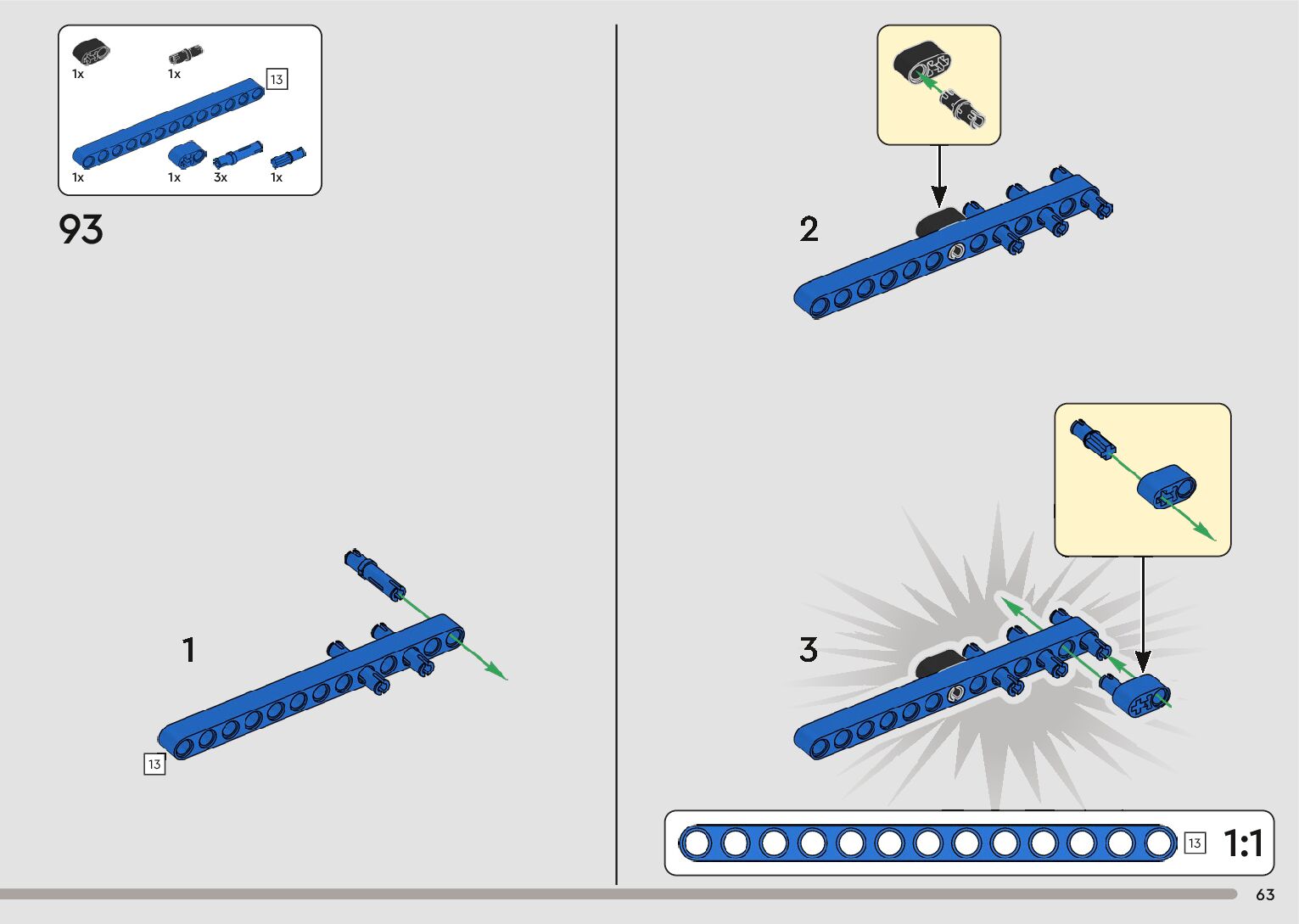 1x
1x
13
1x
1x
3x
1x

93

1

13

2

3

13
1:1

63