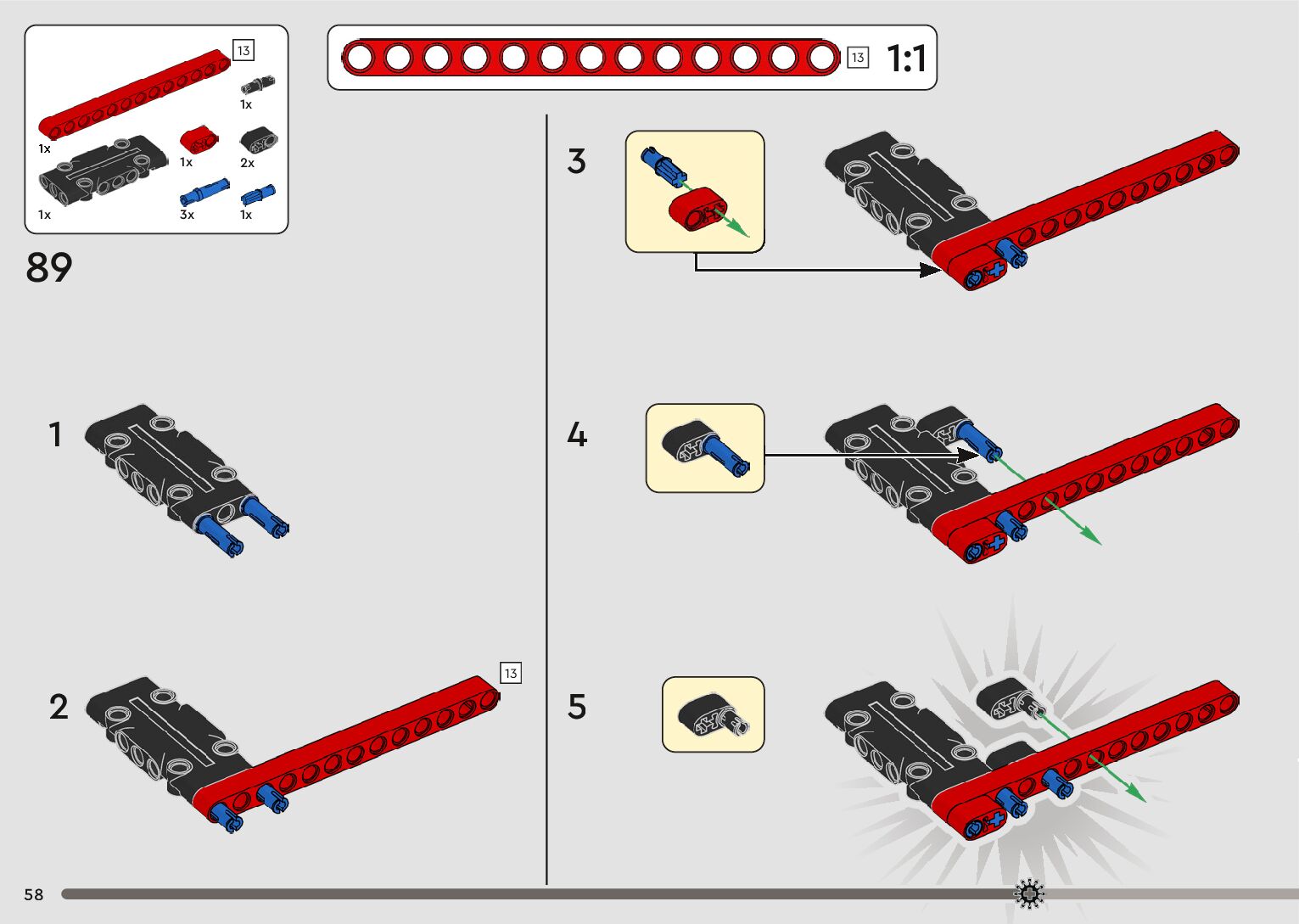 13
1x
1x
1x
2x
1x
3x
1x

13 1:1

89

1

2

13

3

4

5

58