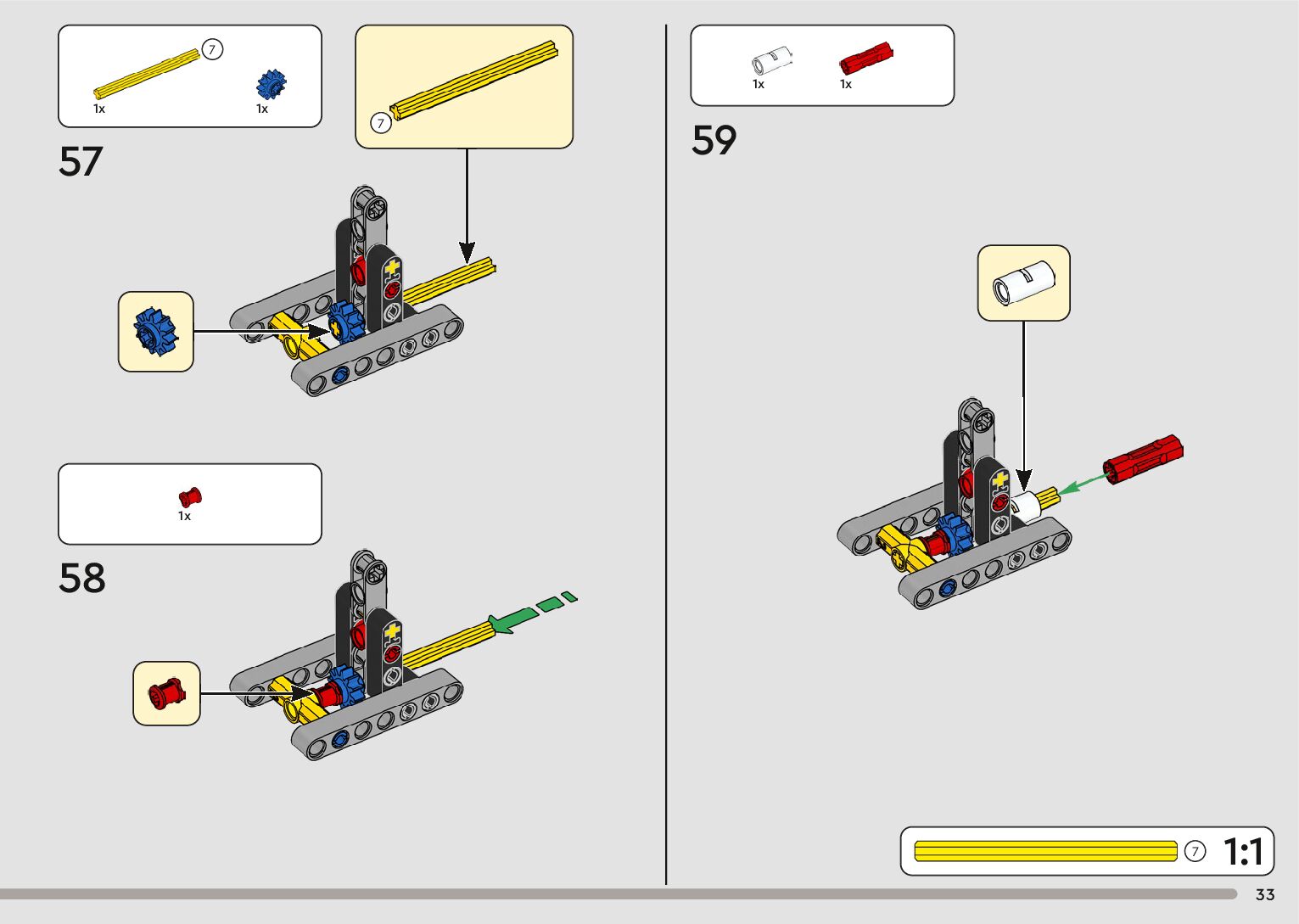 7

1x

1x

7

57

1x

58

1x

1x

59

7

1:1

33