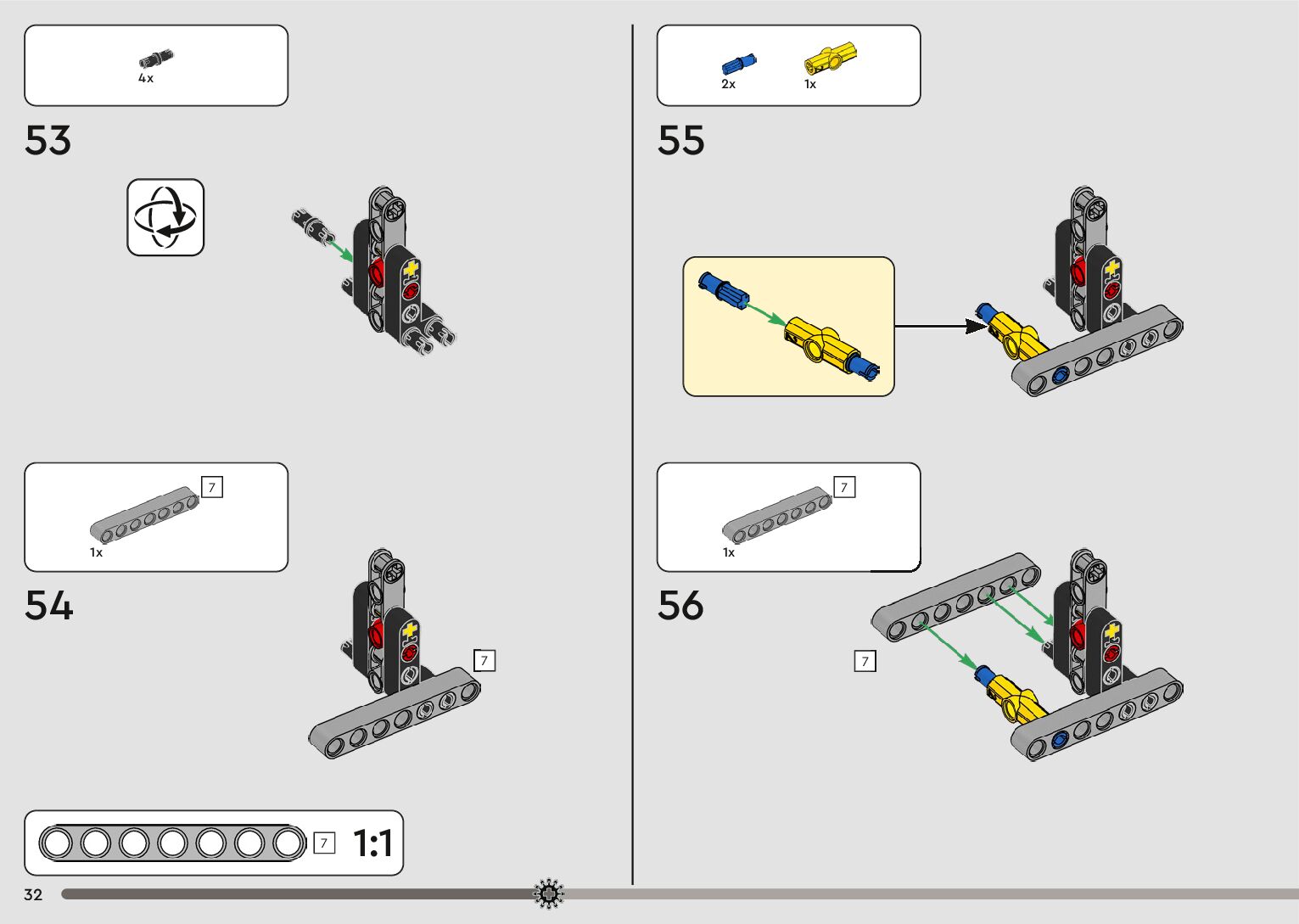 4x

53

7

1x

54

7

7

1:1

32

2x

1x

55

7

1x

56

7