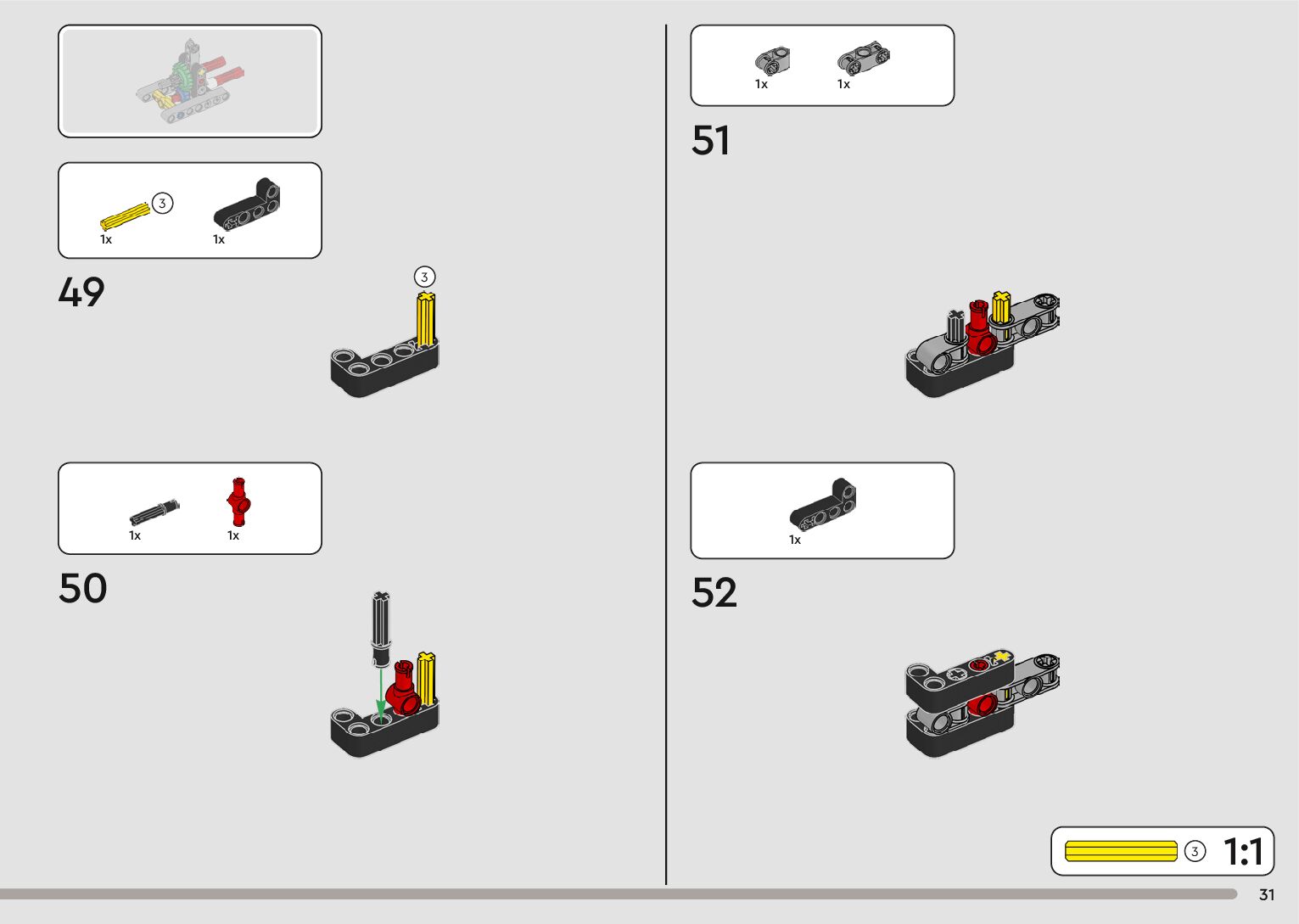 3

1x

1x

49

3

1x

1x

50

1x

1x

51

1x

52

3

1:1

31