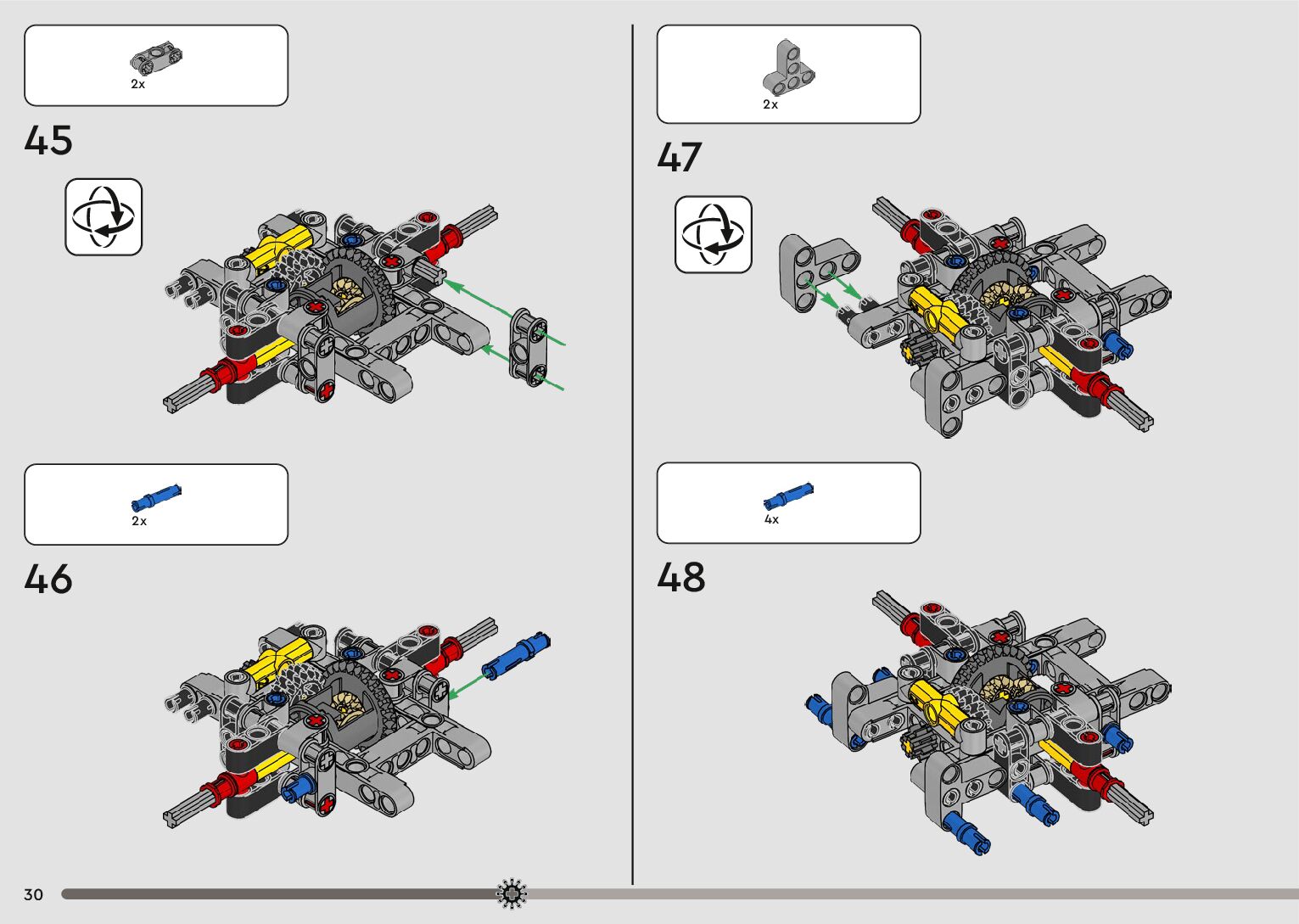 2x

45

2x

46

2x

47

4x

48

30