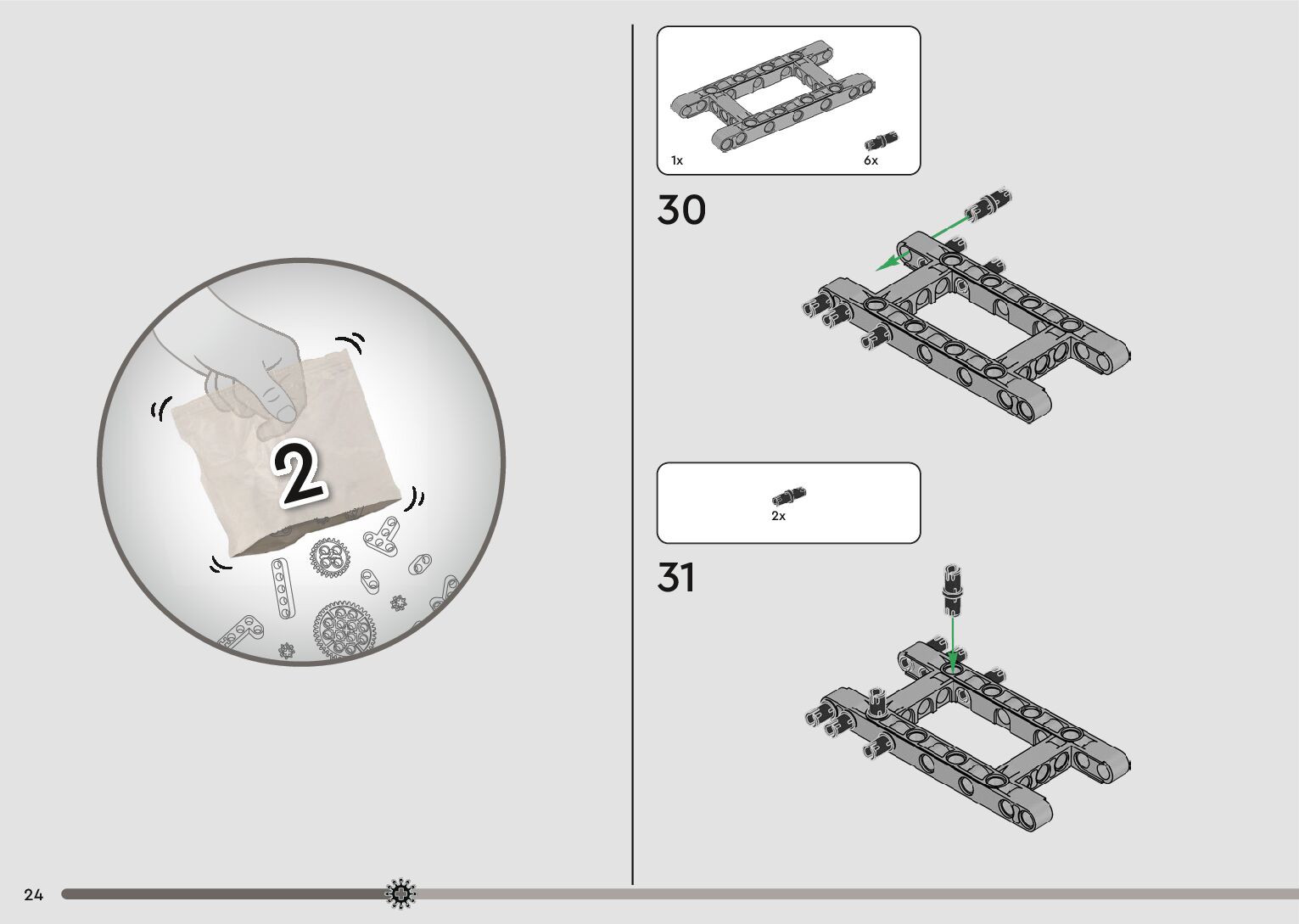 2

1x

6x

30

2x

31

24