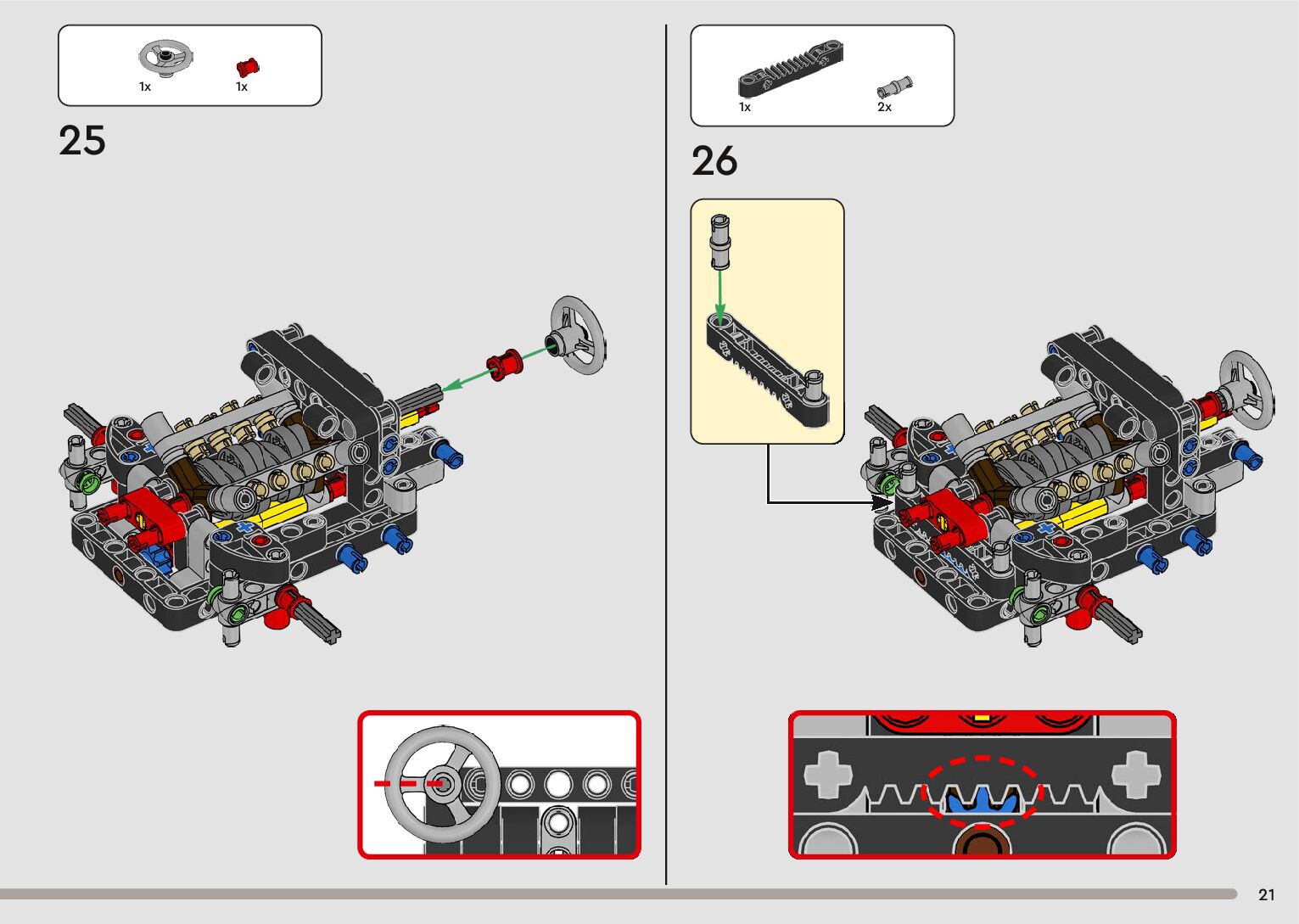 1x 1x

25

1x 2x

26

21