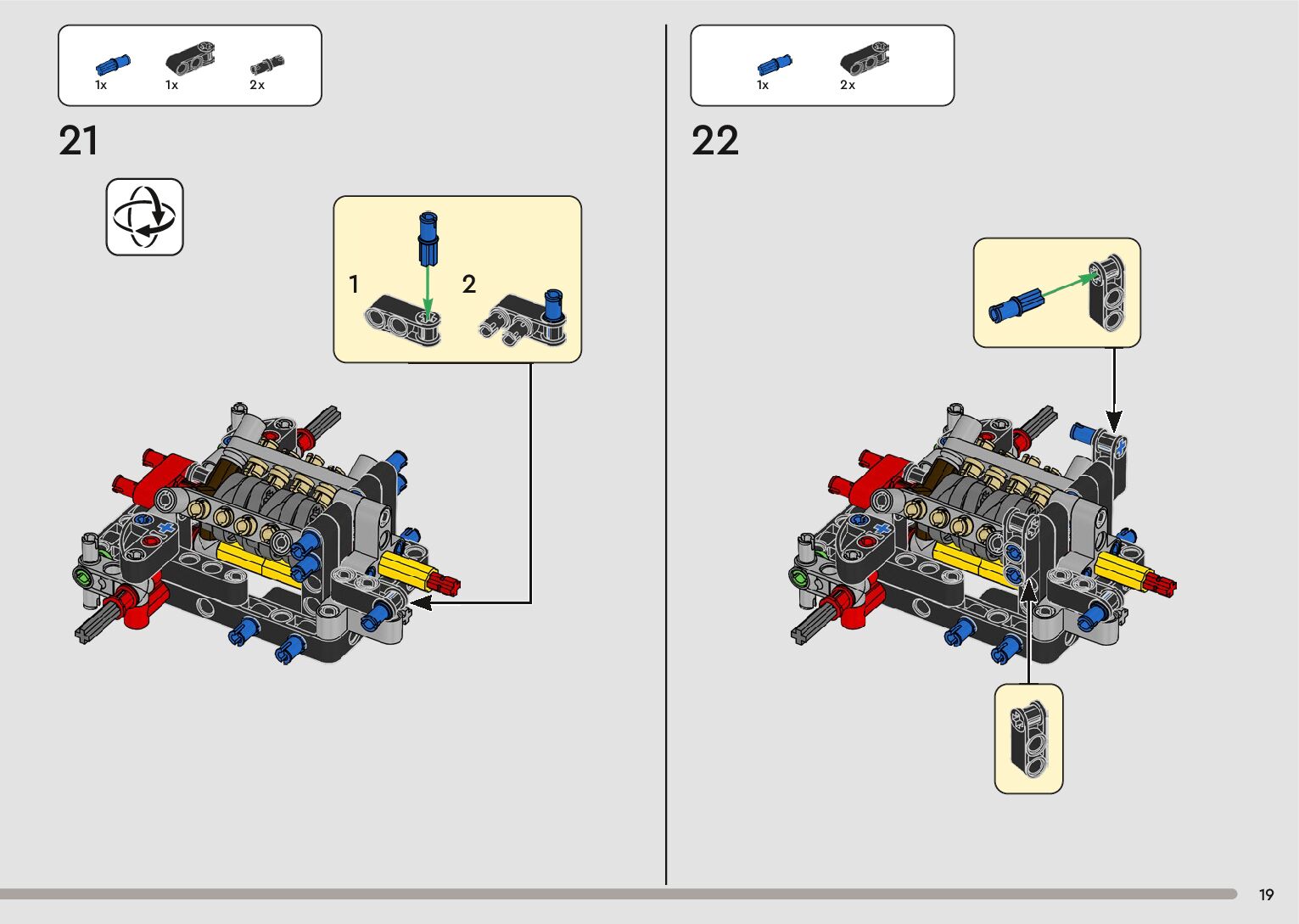 1x 1x 2x

21

1

2

1x 2x

22

19