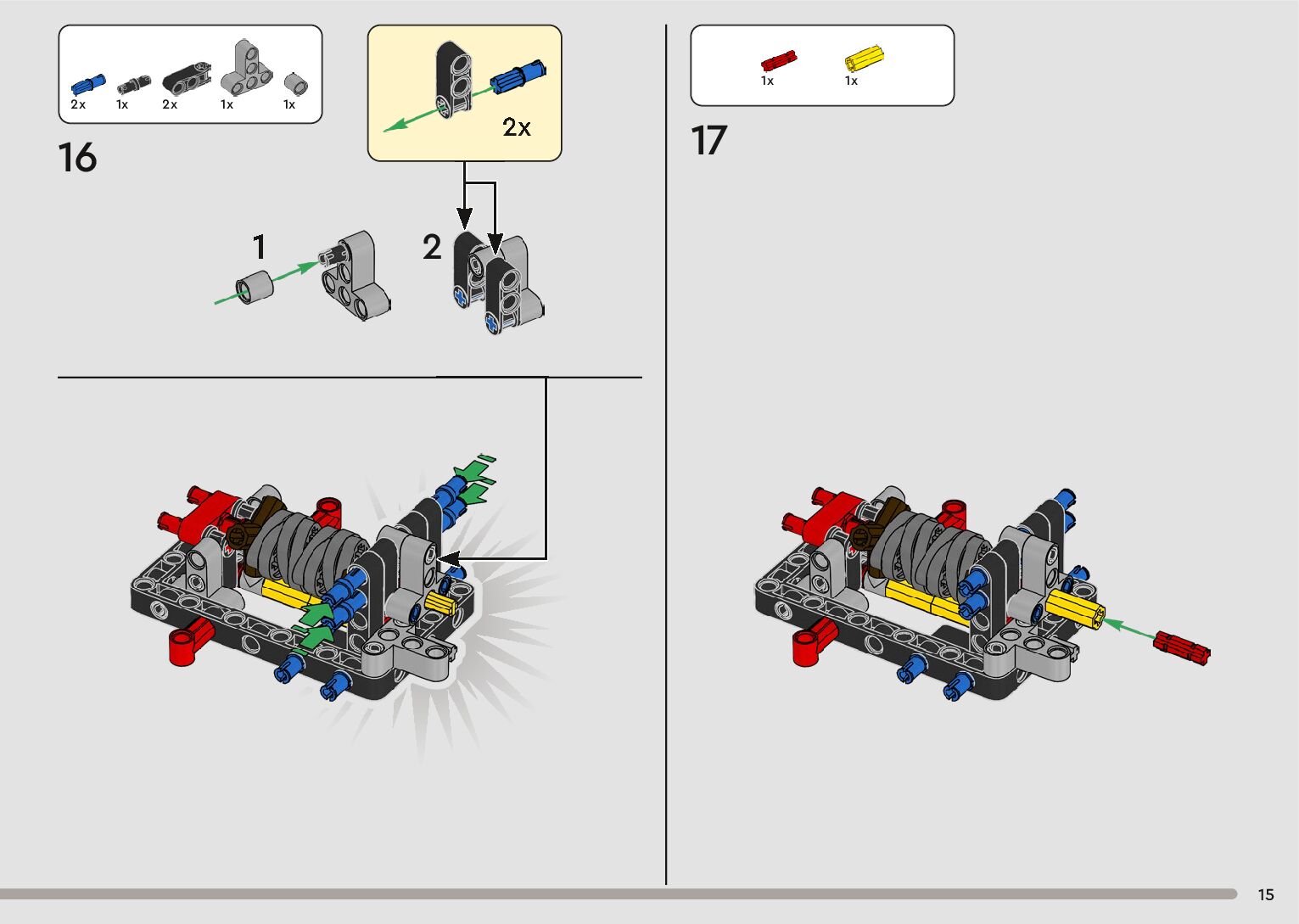 2x 1x 2x 1x 1x

16

2x

1

2

1x 1x

17

15