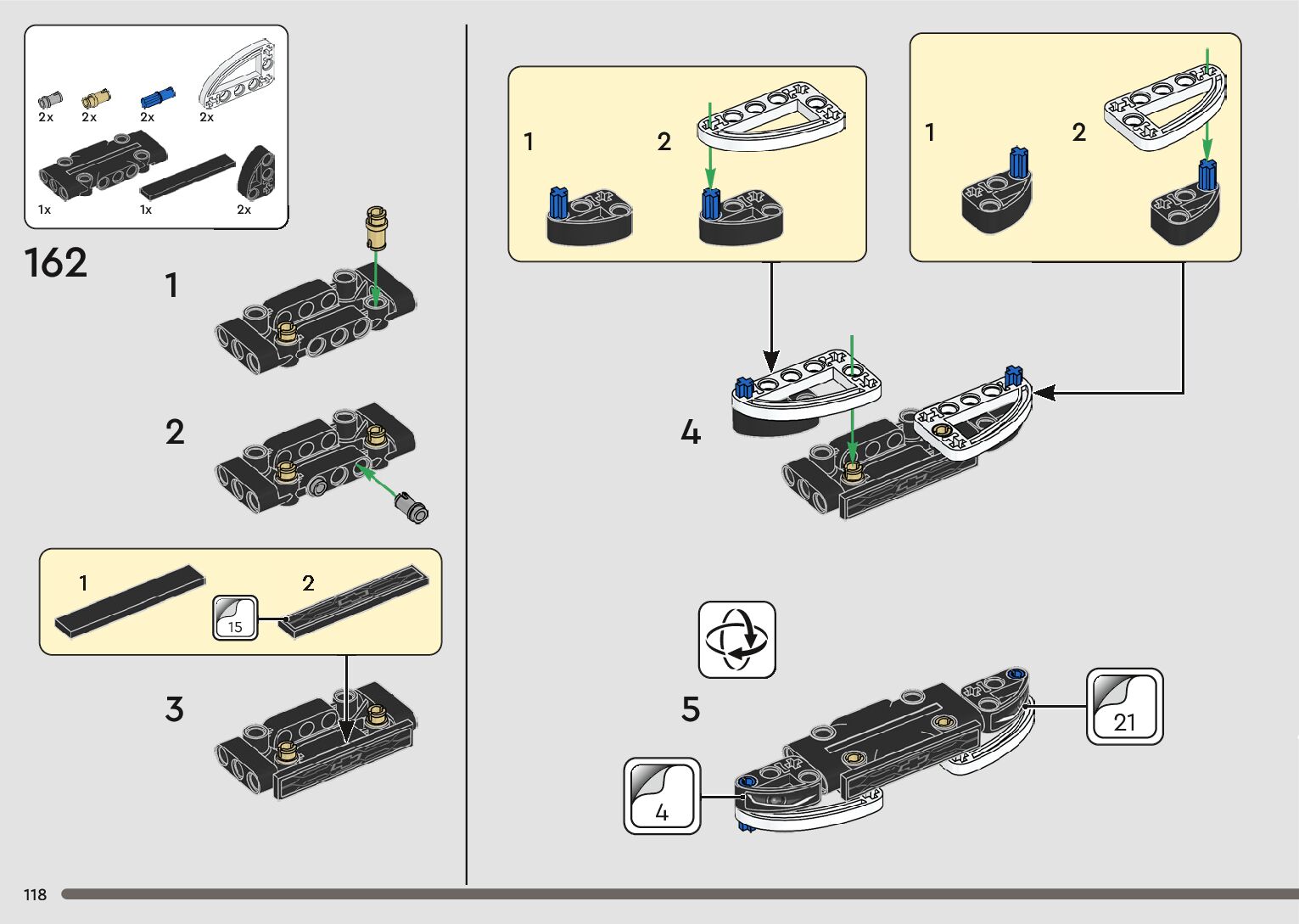 2x 2x 2x 2x

1x 1x 2x

162

1

2

1

2

15

3

1

2

1

2

4

5

21

4

118