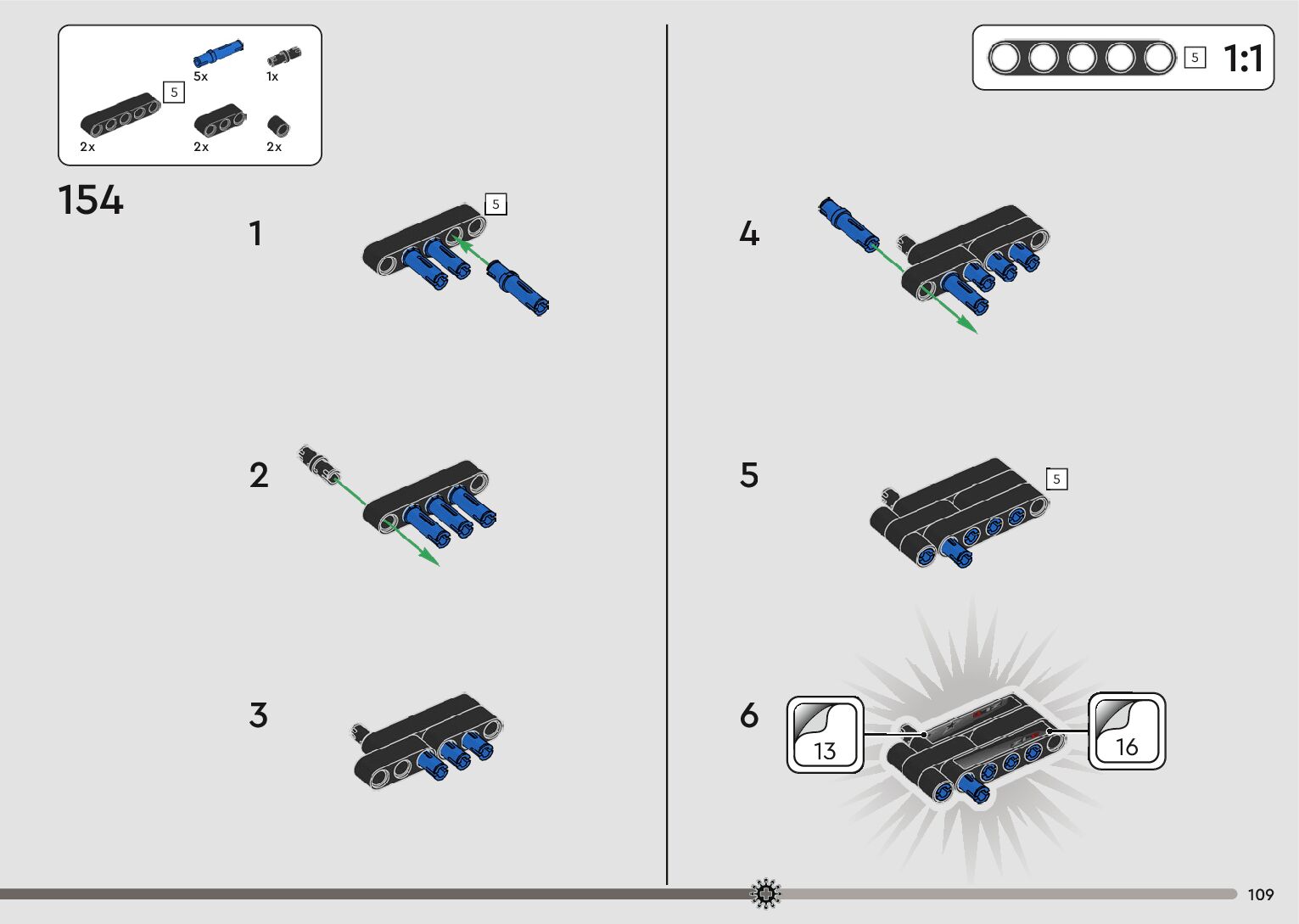 5x
1x
5
2x
2x
2x

154

1
5

2

3

5
1:1

4

5
5

6
13
16

109