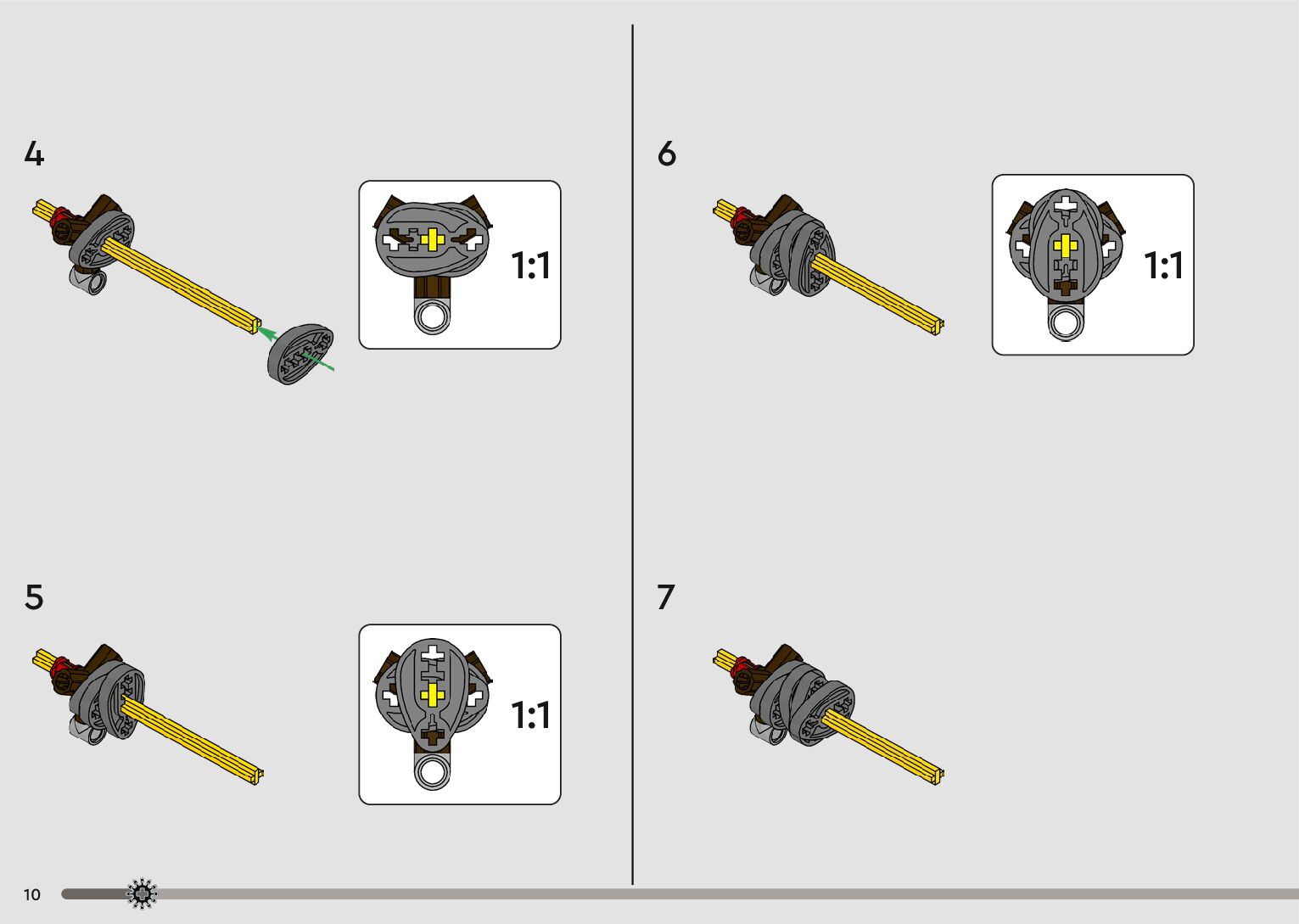 4

1:1

5

1:1

6

1:1

7

10